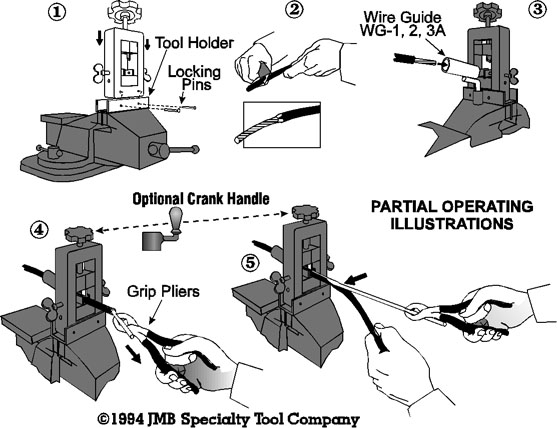 ①
Tool Holder
Locking Pins

②

Wire Guide
WG-1, 2, 3A
③

Optional Crank Handle

PARTIAL OPERATING ILLUSTRATIONS

④
Grip Pliers

⑤

©1994 JMB Specialty Tool Company