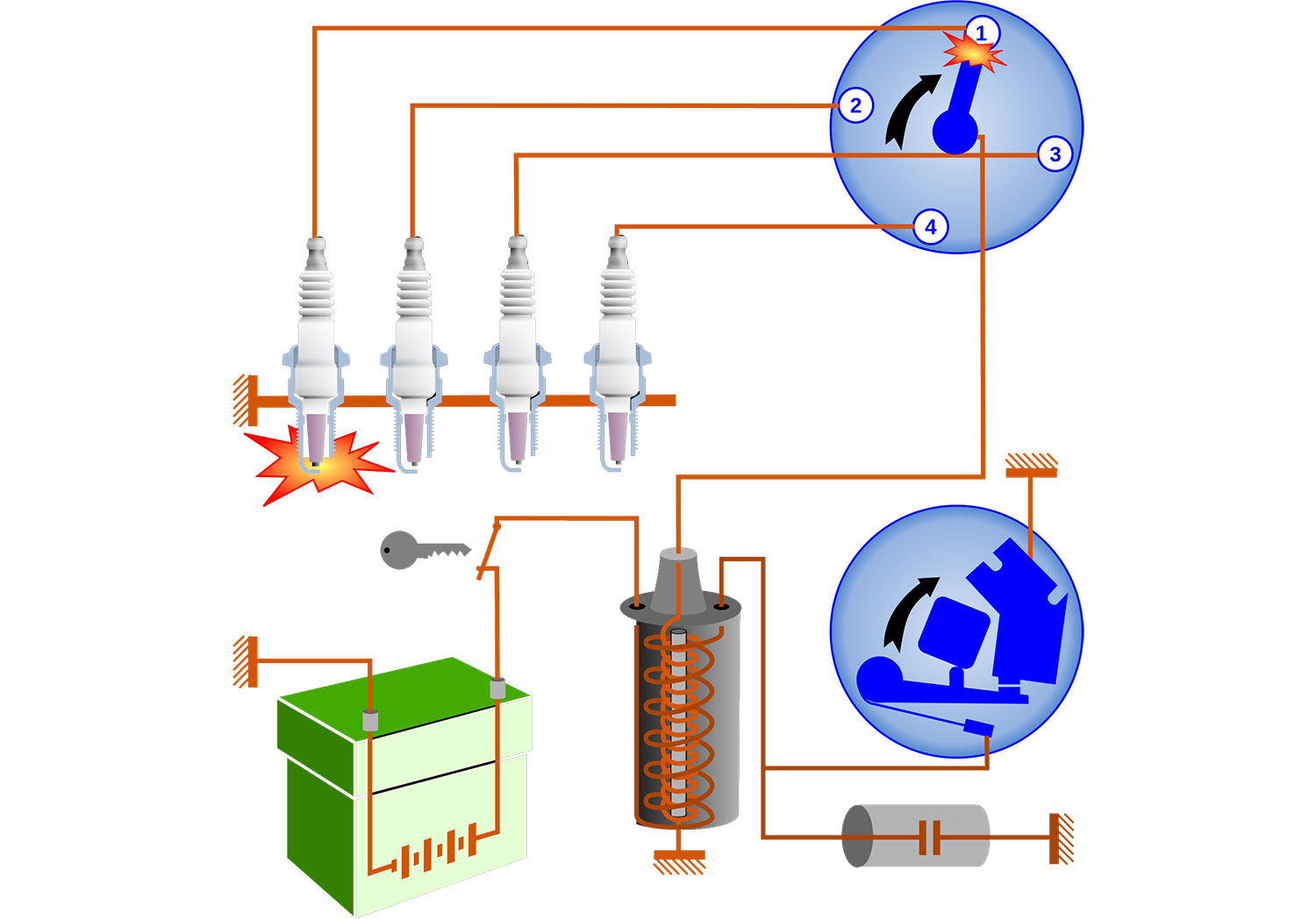 1
2
3
4