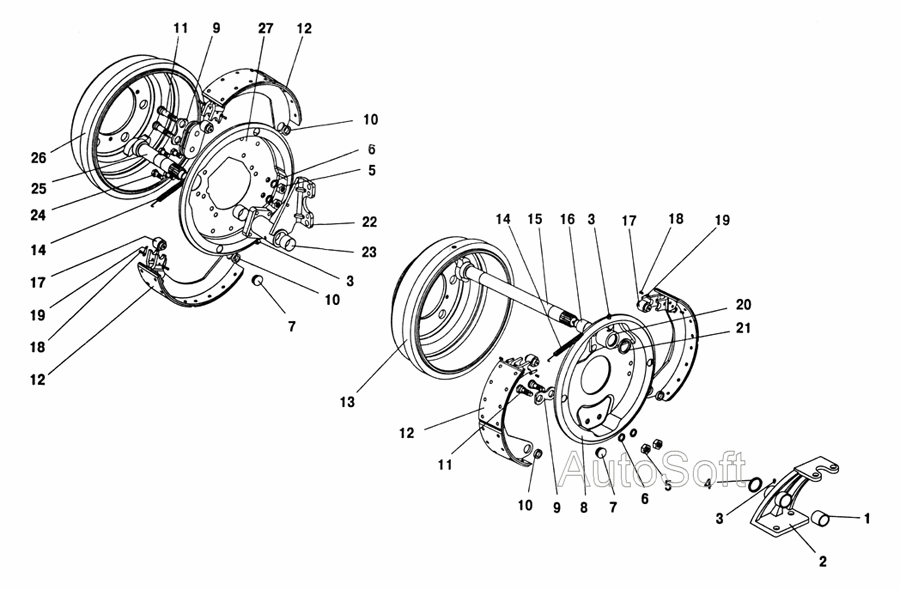 11
9
27
12
10
6
5
22
23
3
10
7
26
25
24
14
17
19
18
12
14
15
16
3
17
18
19
20
21
13
12
11
10
9
8
7
6
5
4
3
1
2
AutoSoft