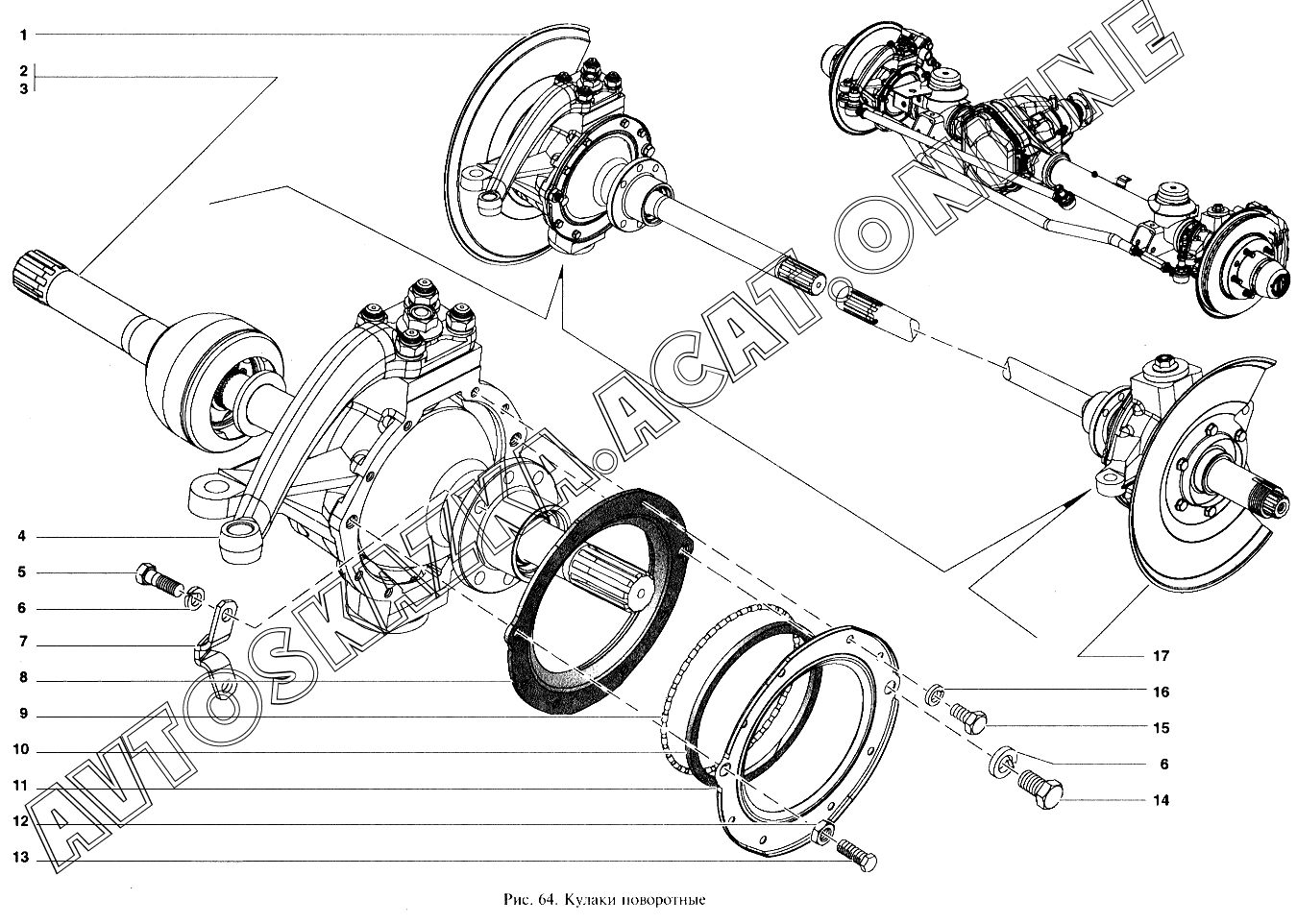 1
2
3
4
5
6
7
8
9
10
11
12
13
17
16
15
6
14

AVTOSKAZKA.ACAT.ONLINE

Рис. 64. Кулаки поворотные