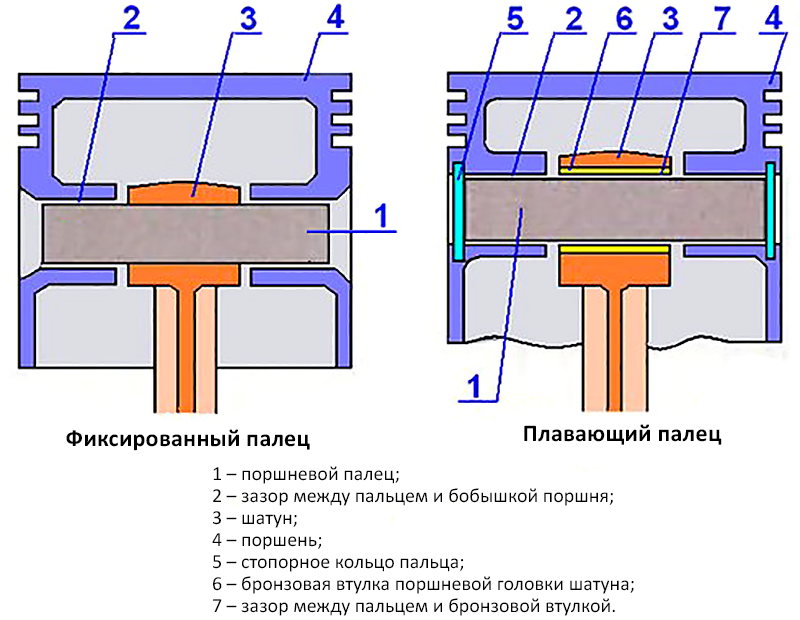 2
3
4
1
Фиксированный палец

5
2
6
3
7
4
1
Плавающий палец

1 – поршневой палец;
2 – зазор между пальцем и бобышкой поршня;
3 – шатун;
4 – поршень;
5 – стопорное кольцо пальца;
6 – бронзовая втулка поршневой головки шатуна;
7 – зазор между пальцем и бронзовой втулкой.