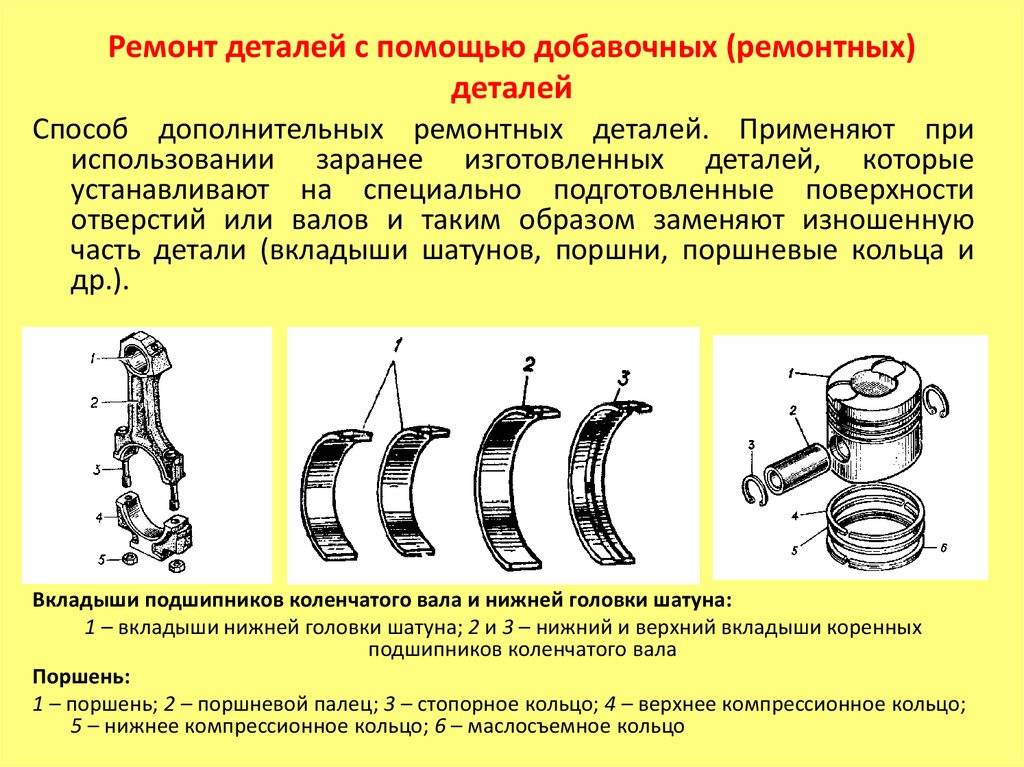 Ремонт деталей с помощью добавочных (ремонтных) деталей

Способ дополнительных ремонтных деталей. Применяют при использовании заранее изготовленных деталей, которые устанавливают на специально подготовленные поверхности отверстий или валов и таким образом заменяют изношенную часть детали (вкладыши шатунов, поршни, поршневые кольца и др.).

1
2
3
4
5

1
2
3

1
2
3
4
5
6

Вкладыши подшипников коленчатого вала и нижней головки шатуна:
1 – вкладыши нижней головки шатуна; 2 и 3 – нижний и верхний вкладыши коренных подшипников коленчатого вала

Поршень:
1 – поршень; 2 – поршневой палец; 3 – стопорное кольцо; 4 – верхнее компрессионное кольцо; 5 – нижнее компрессионное кольцо; 6 – маслосъемное кольцо