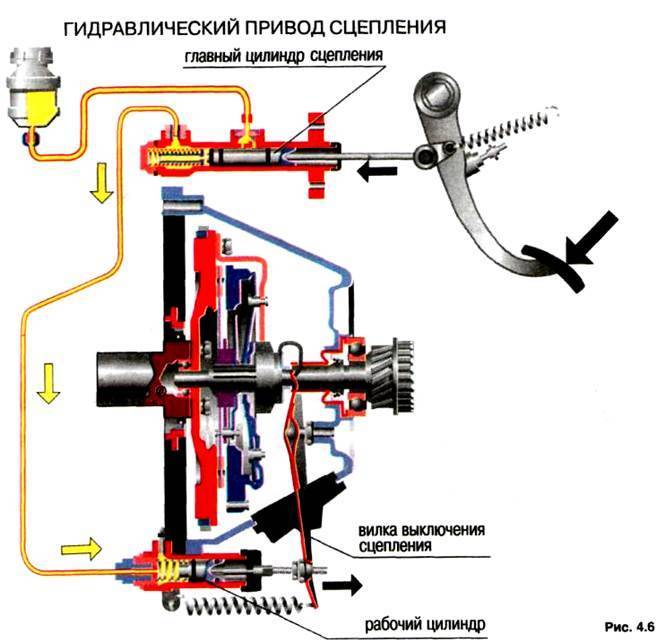 ГИДРАВЛИЧЕСКИЙ ПРИВОД СЦЕПЛЕНИЯ

главный цилиндр сцепления

вилка выключения сцепления

рабочий цилиндр

Рис. 4.6