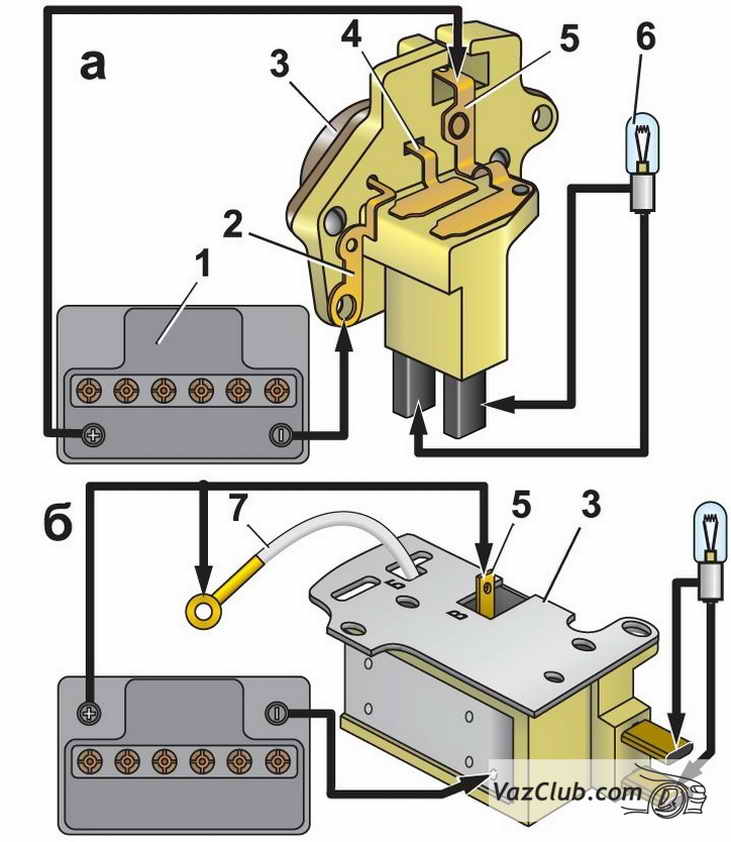 а
3
4
5
6
2
1
б
7
5
3
VazClub.com