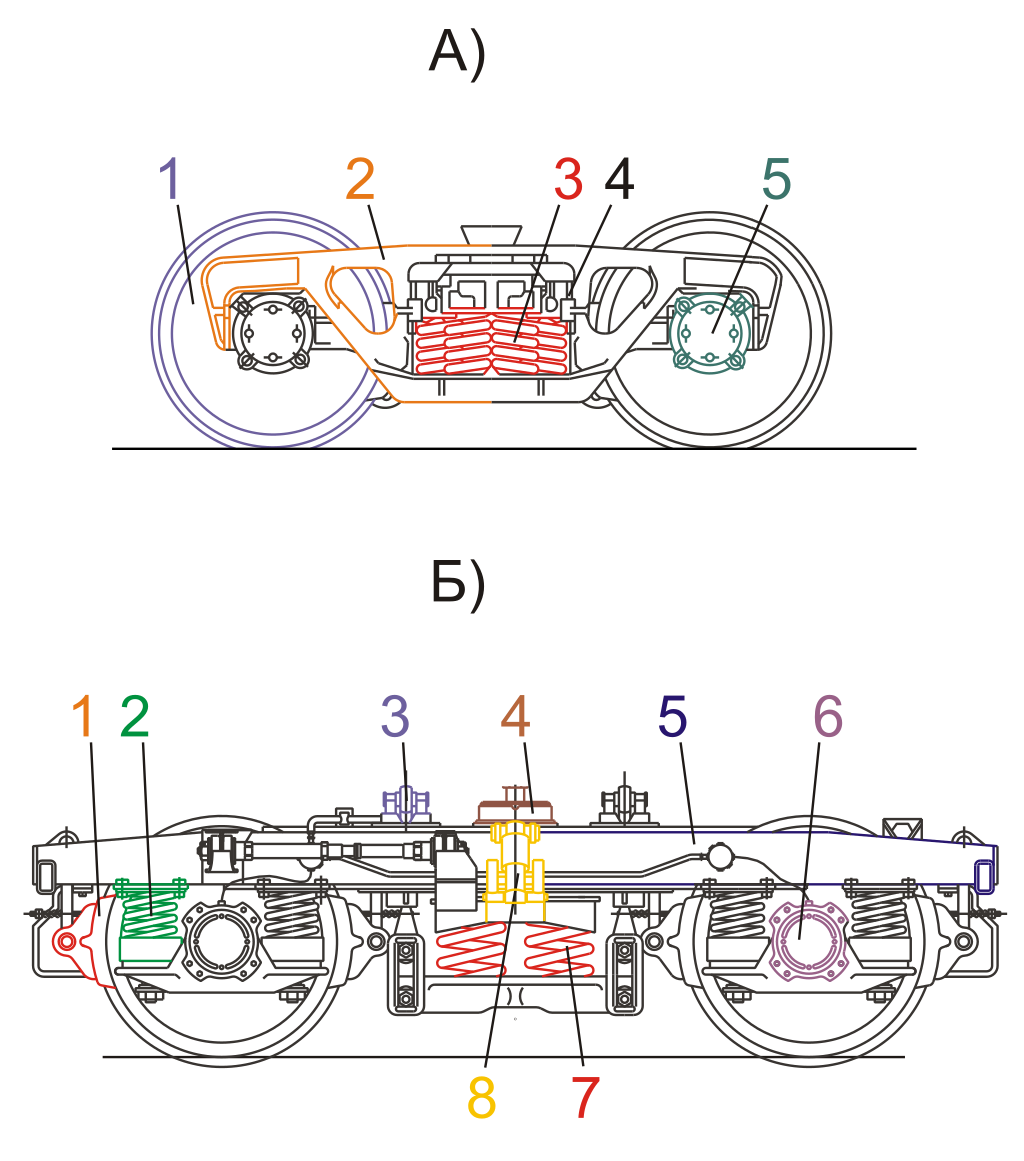 А)

1 2 3 4 5

Б)

1 2 3 4 5 6

8 7