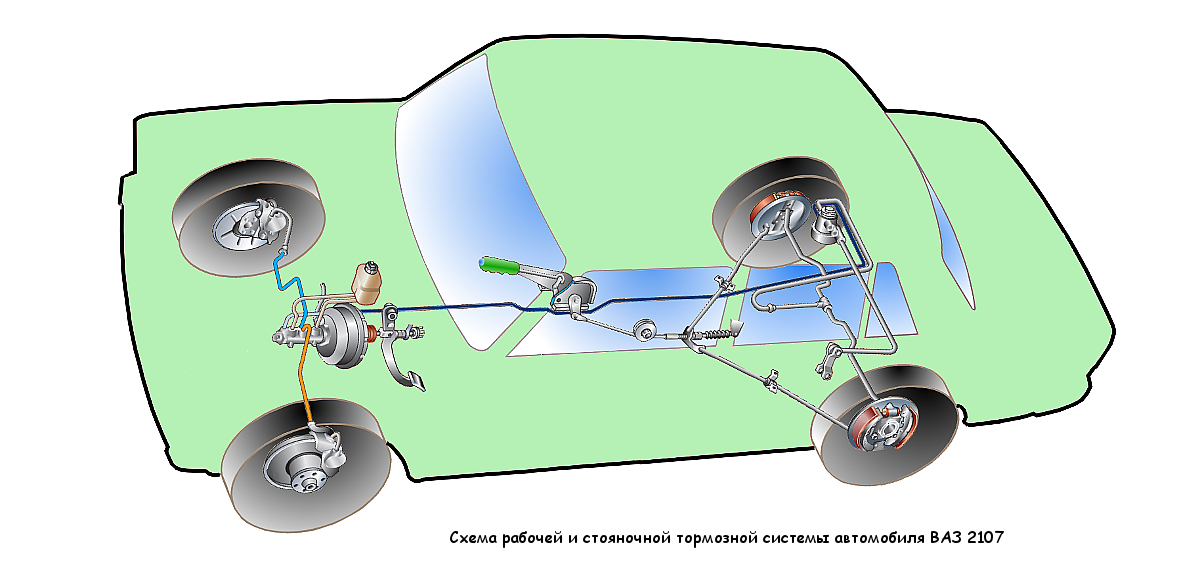 Схема рабочей и стояночной тормозной системы автомобиля ВАЗ 2107