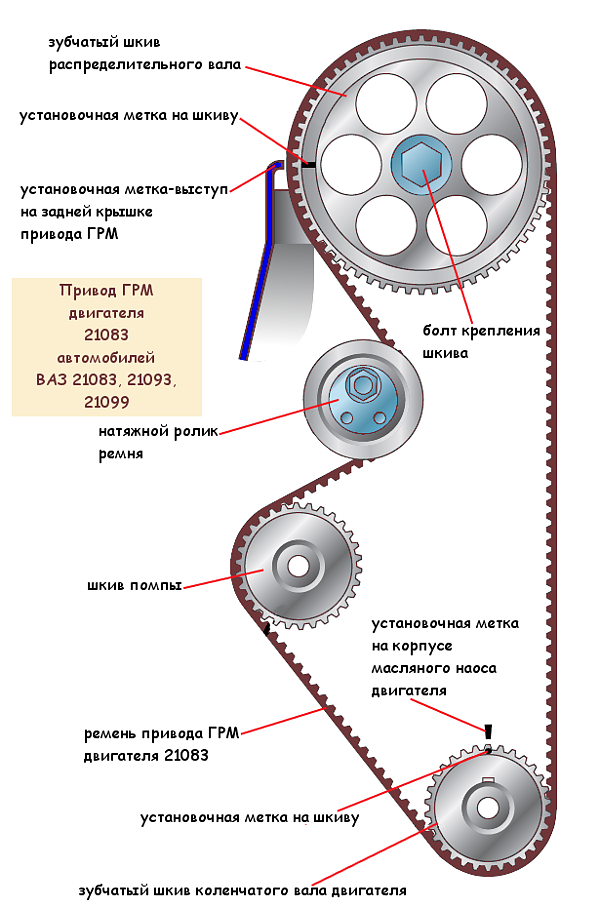 зубчатый шкив распределительного вала

установочная метка на шкиву

установочная метка-выступ на задней крышке привода ГРМ

Привод ГРМ двигателя 21083 автомобилей ВАЗ 21083, 21093, 21099

болт крепления шкива

натяжной ролик ремня

шкив помпы

установочная метка на корпусе масляного наоса двигателя

ремень привода ГРМ двигателя 21083

установочная метка на шкиву

зубчатый шкив коленчатого вала двигателя