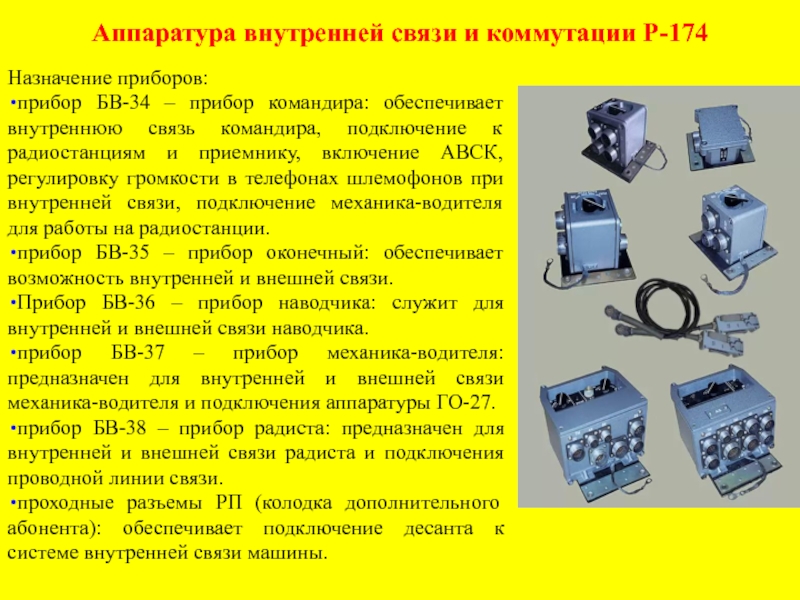 Аппаратура внутренней связи и коммутации Р-174

Назначение приборов:

•прибор БВ-34 – прибор командира: обеспечивает внутреннюю связь командира, подключение к радиостанциям и приемнику, включение АВСК, регулировку громкости в телефонах шлемофонов при внутренней связи, подключение механика-водителя для работы на радиостанции.

•прибор БВ-35 – прибор оконечный: обеспечивает возможность внутренней и внешней связи.

•Прибор БВ-36 – прибор наводчика: служит для внутренней и внешней связи наводчика.

•прибор БВ-37 – прибор механика-водителя: предназначен для внутренней и внешней связи механика-водителя и подключения аппаратуры ГО-27.

•прибор БВ-38 – прибор радиста: предназначен для внутренней и внешней связи радиста и подключения проводной линии связи.

•проходные разъемы РП (колодка дополнительного абонента): обеспечивает подключение десанта к системе внутренней связи машины.