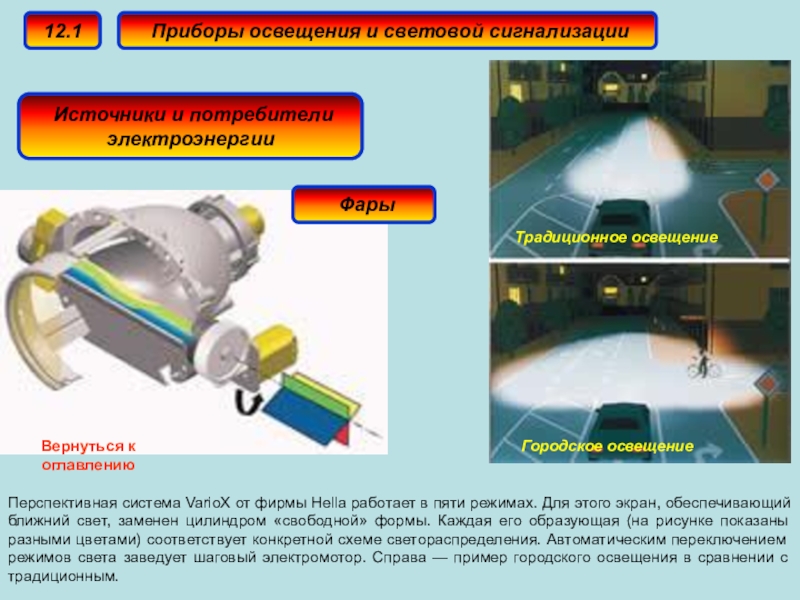 12.1

Приборы освещения и световой сигнализации

Источники и потребители электроэнергии

Фары

Традиционное освещение

Городское освещение

Вернуться к оглавлению

Перспективная система VarioX от фирмы Hella работает в пяти режимах. Для этого экран, обеспечивающий ближний свет, заменен цилиндром «свободной» формы. Каждая его образующая (на рисунке показаны разными цветами) соответствует конкретной схеме светораспределения. Автоматическим переключением режимов света заведует шаговый электромотор. Справа — пример городского освещения в сравнении с традиционным.