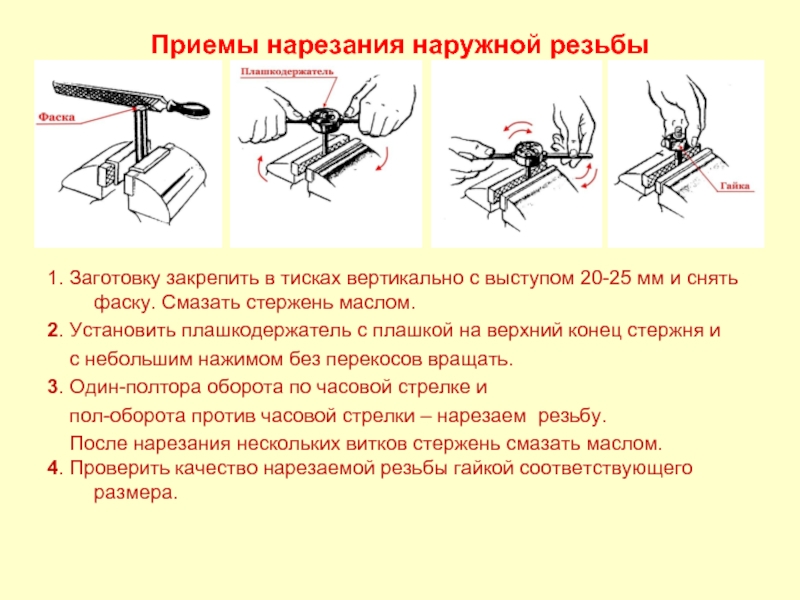 Приемы нарезания наружной резьбы

Фаска

Плашкодержатель

Гайка

1. Заготовку закрепить в тисках вертикально с выступом 20-25 мм и снять фаску. Смазать стержень маслом.

2. Установить плашкодержатель с плашкой на верхний конец стержня и с небольшим нажимом без перекосов вращать.

3. Один-полтора оборота по часовой стрелке и пол-оборота против часовой стрелки – нарезаем резьбу.

После нарезания нескольких витков стержень смазать маслом.

4. Проверить качество нарезаемой резьбы гайкой соответствующего размера.