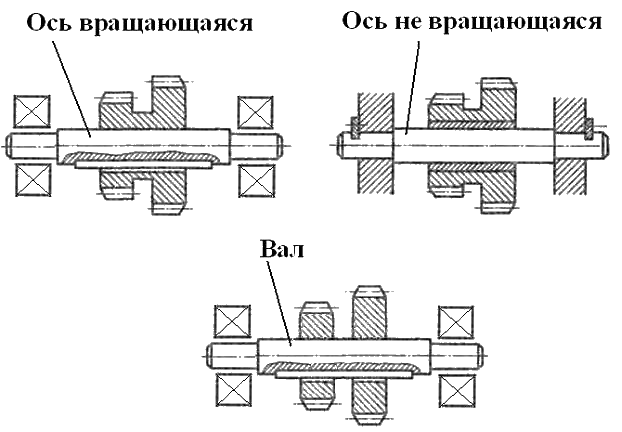 Ось вращающаяся

Ось не вращающаяся

Вал