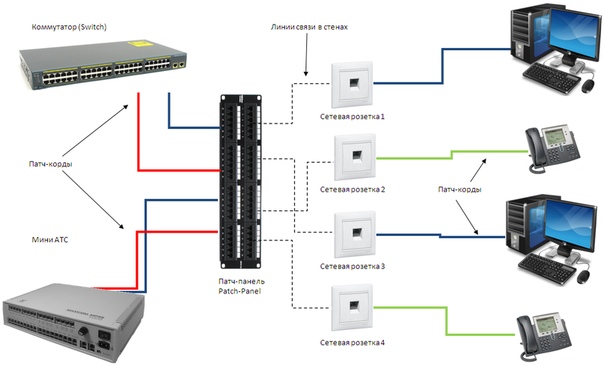 Коммутатор (Switch)

Линии связи в стенах

Сетевая розетка 1

Патч-корды

Сетевая розетка 2

Патч-корды

Мини АТС

Сетевая розетка 3

Патч-панель
Patch-Panel

Сетевая розетка 4