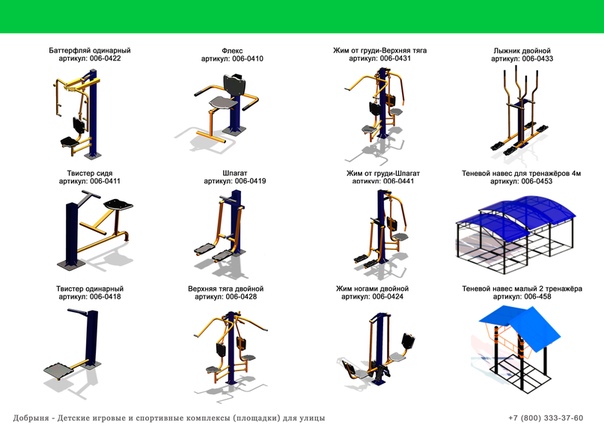 Баттерфляй одинарный
артикул: 006-0422

Флекс
артикул: 006-0410

Жим от груди-Верхняя тяга
артикул: 006-0431

Лыжник двойной
артикул: 006-0433

Твистер сидя
артикул: 006-0411

Шпагат
артикул: 006-0419

Жим от груди-Шпагат
артикул: 006-0441

Теневой навес для тренажёров 4м
артикул: 006-0453

Твистер одинарный
артикул: 006-0418

Верхняя тяга двойной
артикул: 006-0428

Жим ногами двойной
артикул: 006-0424

Теневой навес малый 2 тренажёра
артикул: 006-458

Добрыня - Детские игровые и спортивные комплексы (площадки) для улицы

+7 (800) 333-37-60