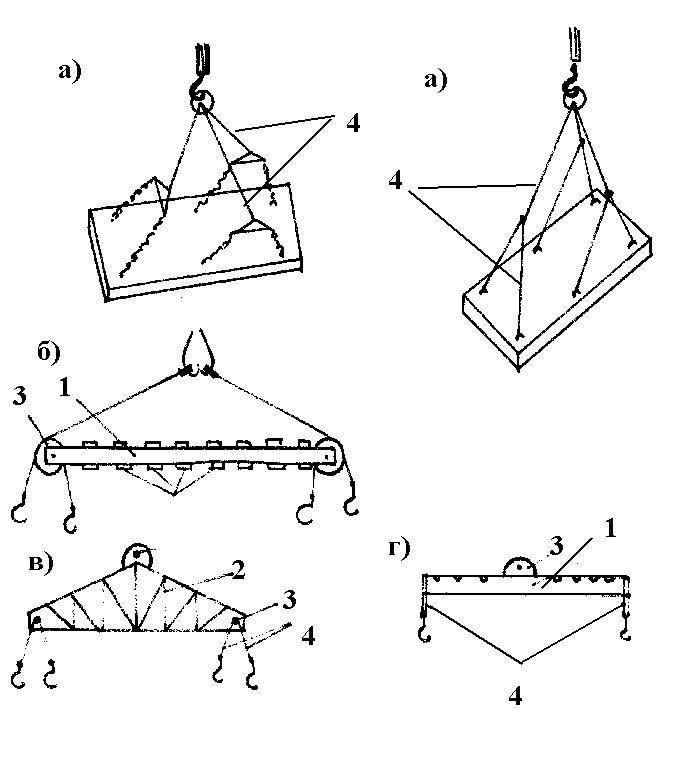 а)
4
а)
4
б)
3
1
в)
2
3
4
г)
3
1
4