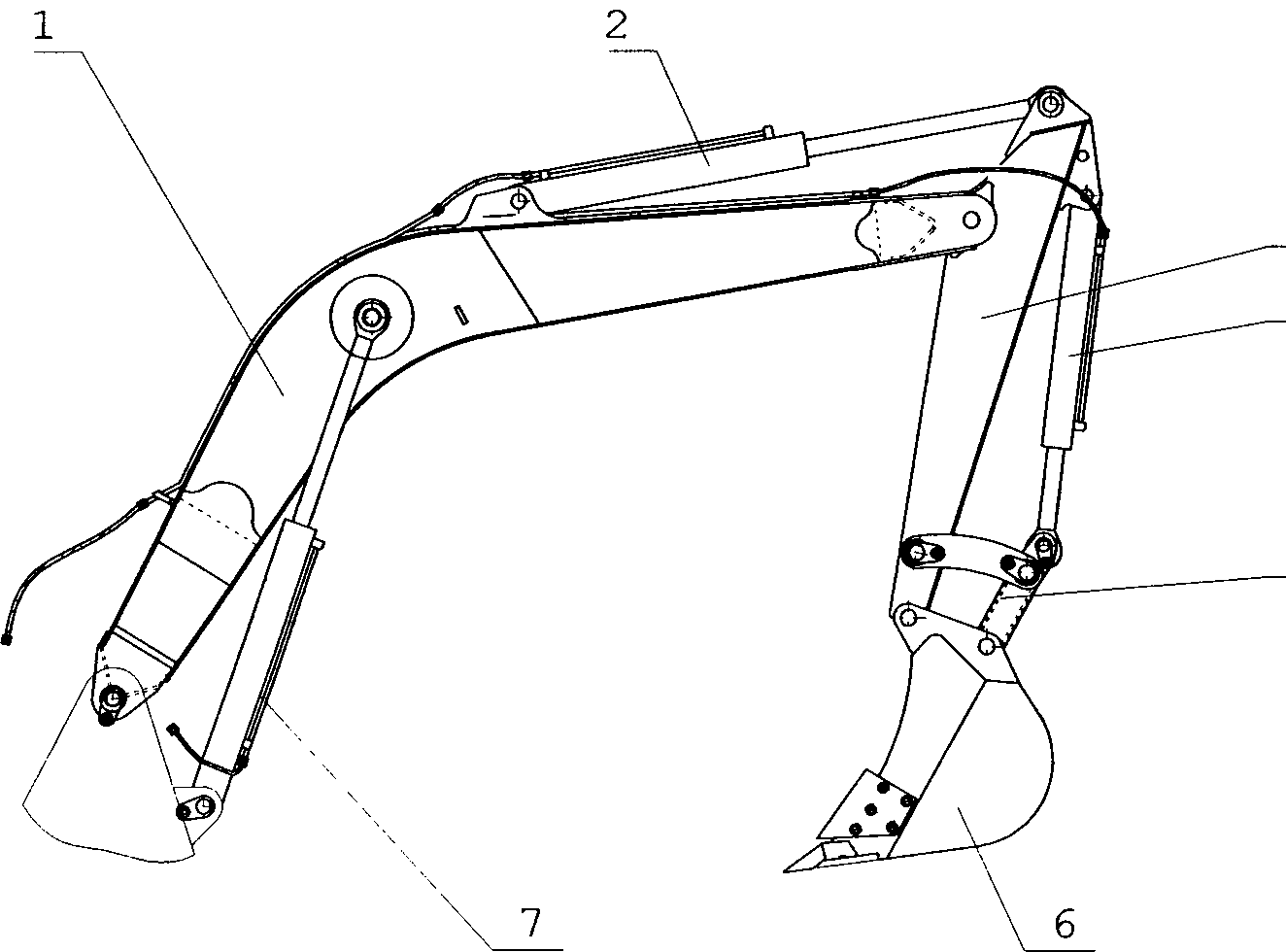 1
2
7
6