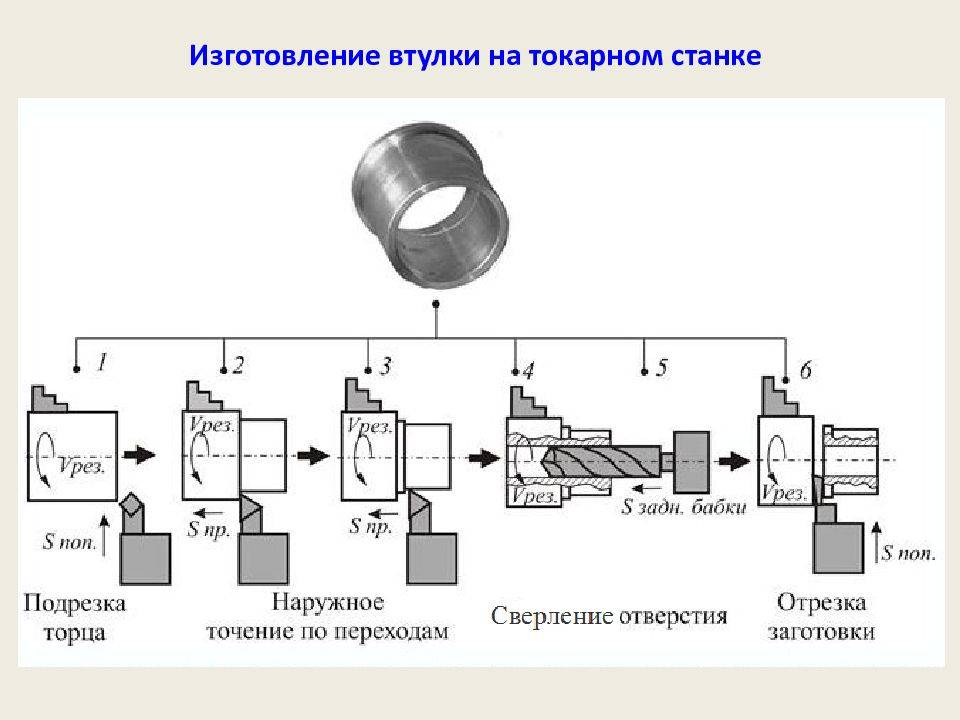 Изготовление втулки на токарном станке

1

2

3

4

5

6

Vрез.

S поп.

Vрез.

S пр.

Vрез.

S пр.

Vрез.

S задн. бабки

Vрез.

S поп.

Подрезка торца

Наружное точение по переходам

Сверление отверстия

Отрезка заготовки