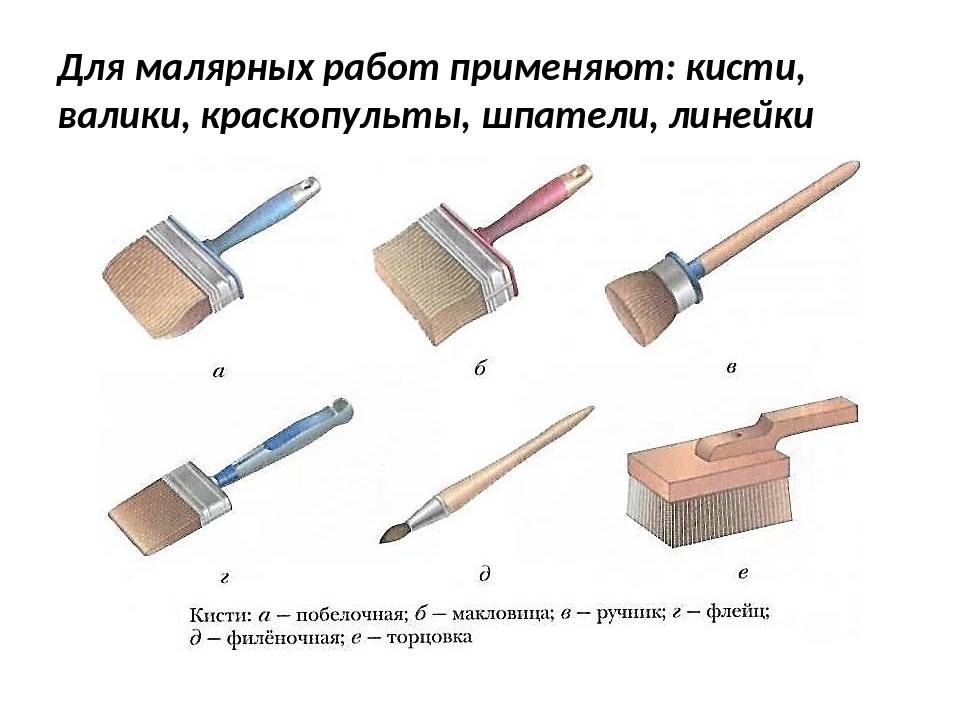 Для малярных работ применяют: кисти, валики, краскопульты, шпатели, линейки

а

б

в

г

д

е

Кисти: а — побелочная; б — макловица; в — ручник; г — флейц; д — филёночная; е — торцовка