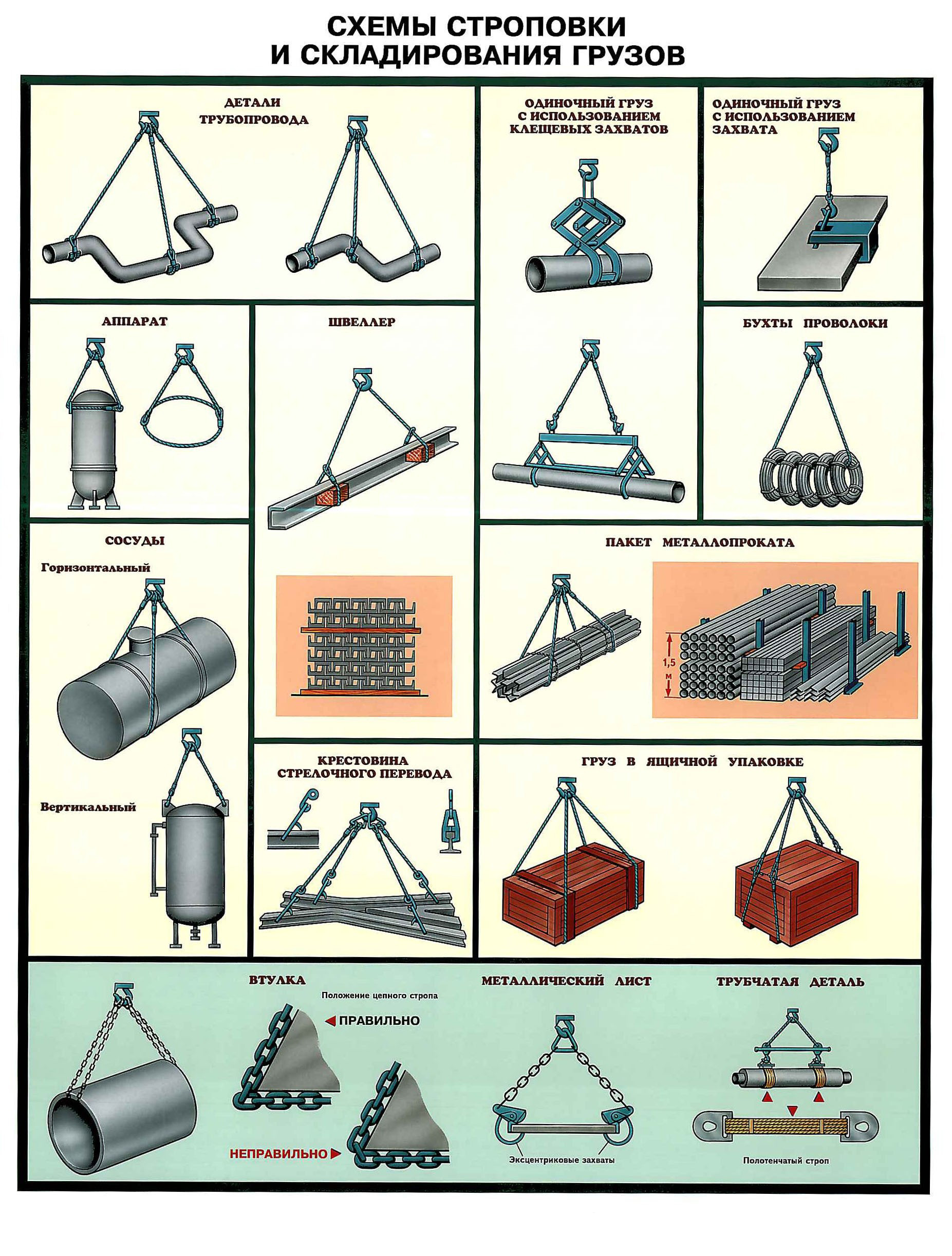 СХЕМЫ СТРОПОВКИ
И СКЛАДИРОВАНИЯ ГРУЗОВ

ДЕТАЛИ ТРУБОПРОВОДА

ОДИНОЧНЫЙ ГРУЗ С ИСПОЛЬЗОВАНИЕМ КЛЕЩЕВЫХ ЗАХВАТОВ

ОДИНОЧНЫЙ ГРУЗ С ИСПОЛЬЗОВАНИЕМ ЗАХВАТА

АППАРАТ

ШВЕЛЛЕР

БУХТЫ ПРОВОЛОКИ

СОСУДЫ

Горизонтальный

Вертикальный

ПАКЕТ МЕТАЛЛОПРОКАТА

1,5 м

КРЕСТОВИНА СТРЕЛОЧНОГО ПЕРЕВОДА

ГРУЗ В ЯЩИЧНОЙ УПАКОВКЕ

ВТУЛКА

Положение цепного стропа

ПРАВИЛЬНО

НЕПРАВИЛЬНО

МЕТАЛЛИЧЕСКИЙ ЛИСТ

Эксцентриковые захваты

ТРУБЧАТАЯ ДЕТАЛЬ

Полотенчатый строп