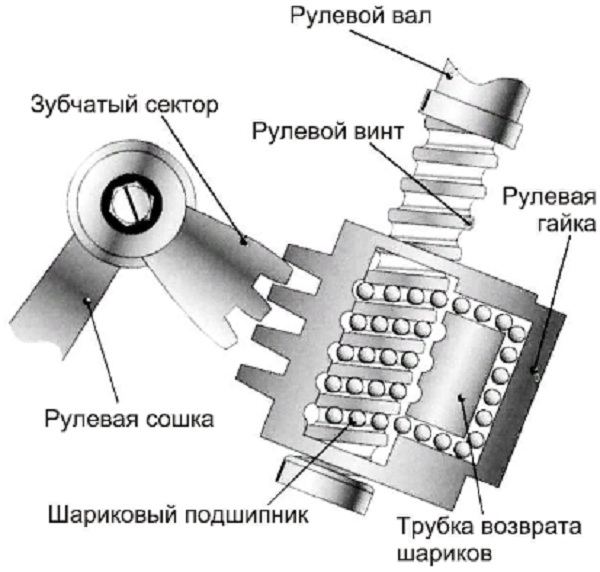 Рулевой вал

Зубчатый сектор

Рулевой винт

Рулевая гайка

Рулевая сошка

Шариковый подшипник

Трубка возврата шариков