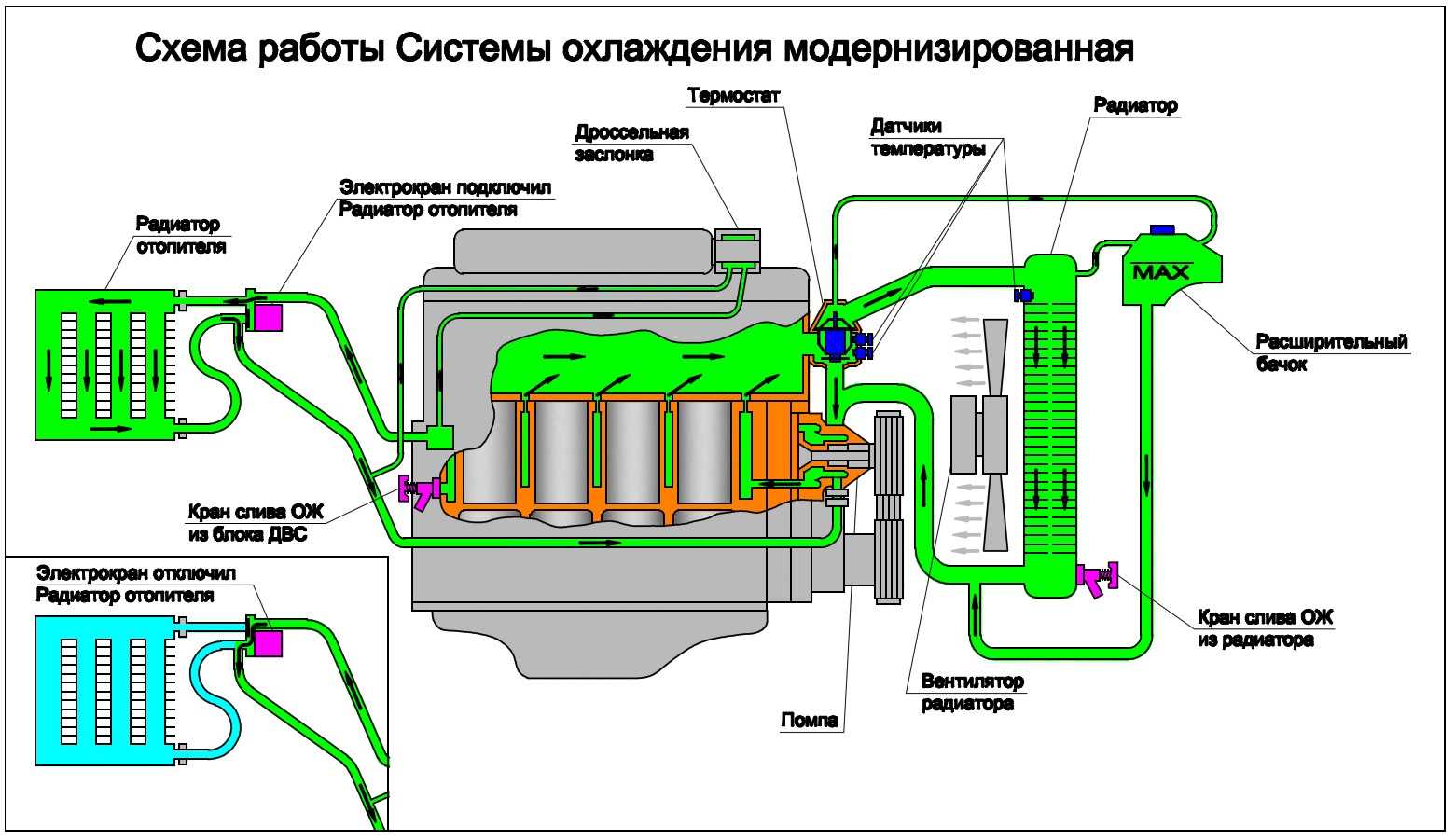 Схема работы Системы охлаждения модернизированная

Термостат

Дроссельная заслонка

Датчики температуры

Радиатор

Электрокран подключил Радиатор отопителя

Радиатор отопителя

MAX

Расширительный бачок

Кран слива ОЖ из блока ДВС

Электрокран отключил Радиатор отопителя

Кран слива ОЖ из радиатора

Вентилятор радиатора

Помпа