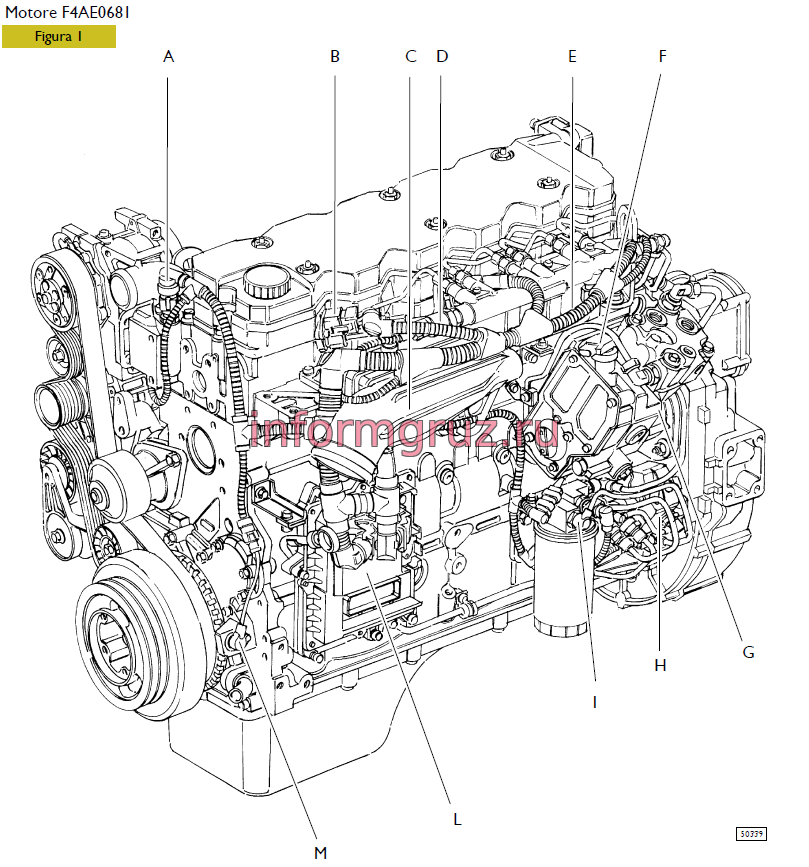 Motore F4AE0681

Figura 1

A B C D E F

informgruz.ru

G H I L M

50339