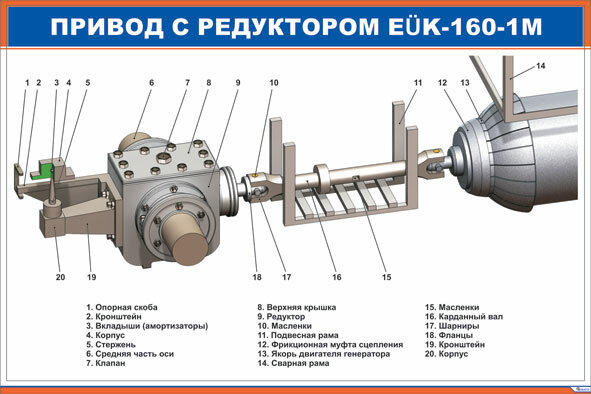 ПРИВОД С РЕДУКТОРОМ EÜK-160-1M

1 2 3 4 5 6 7 8 9 10 11 12 13 14

20 19 18 17 16 15

1. Опорная скоба
2. Кронштейн
3. Вкладыши (амортизаторы)
4. Корпус
5. Стержень
6. Средняя часть оси
7. Клапан

8. Верхняя крышка
9. Редуктор
10. Масленки
11. Подвесная рама
12. Фрикционная муфта сцепления
13. Якорь двигателя генератора
14. Сварная рама

15. Масленки
16. Карданный вал
17. Шарниры
18. Фланцы
19. Кронштейн
20. Корпус