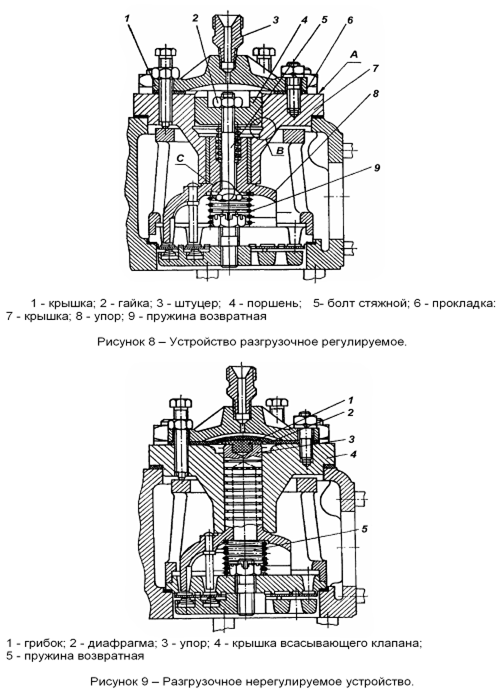 1 2 3 4 5 6 A 7 8 B C 9

1 - крышка; 2 - гайка; 3 - штуцер; 4 - поршень; 5- болт стяжной; 6 - прокладка: 7 - крышка; 8 - упор; 9 - пружина возвратная

Рисунок 8 – Устройство разгрузочное регулируемое.

1 2 3 4 5

1 - грибок; 2 - диафрагма; 3 - упор; 4 - крышка всасывающего клапана; 5 - пружина возвратная

Рисунок 9 – Разгрузочное нерегулируемое устройство.