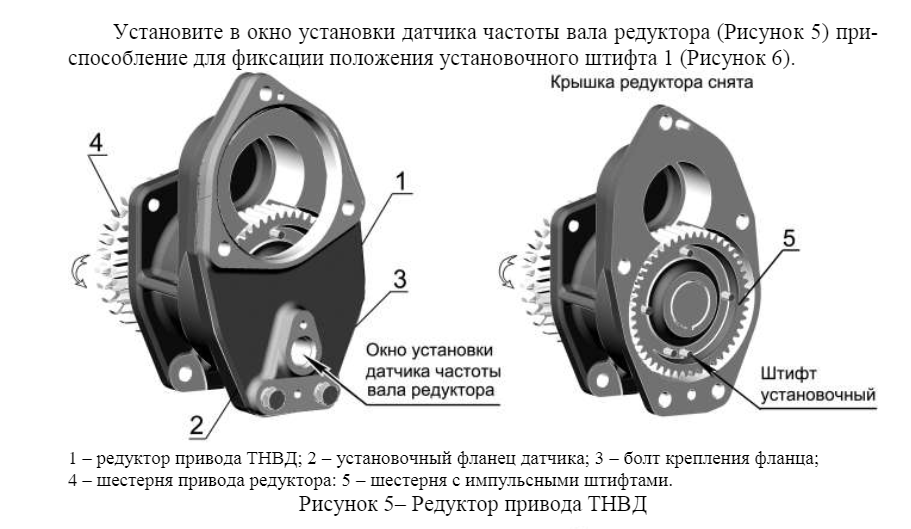 Установите в окно установки датчика частоты вала редуктора (Рисунок 5) приспособление для фиксации положения установочного штифта 1 (Рисунок 6).

Крышка редуктора снята

4

1

3

2

Окно установки датчика частоты вала редуктора

5

Штифт установочный

1 – редуктор привода ТНВД; 2 – установочный фланец датчика; 3 – болт крепления фланца; 4 – шестерня привода редуктора: 5 – шестерня с импульсными штифтами.

Рисунок 5– Редуктор привода ТНВД