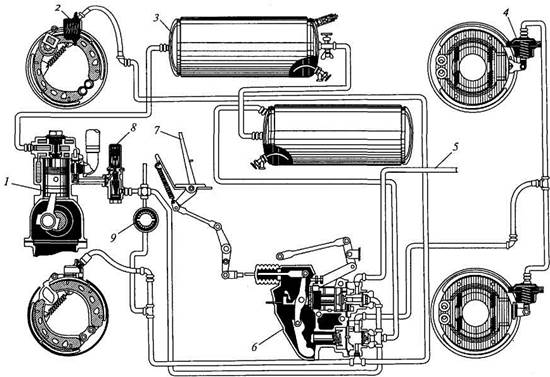 2
3
4
8
7
5
1
9
6