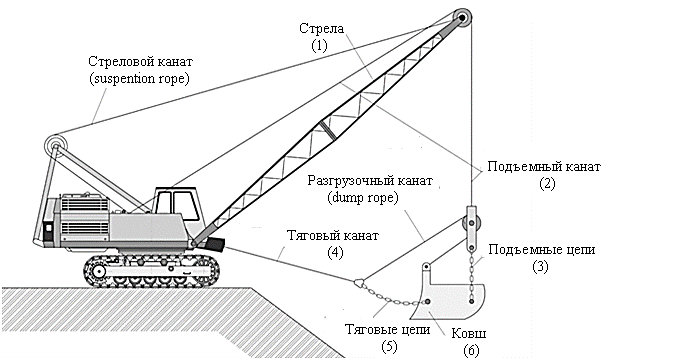 Стрела
(1)

Стреловой канат
(suspention rope)

Подъемный канат
(2)

Разгрузочный канат
(dump rope)

Тяговый канат
(4)

Подъемные цепи
(3)

Тяговые цепи
(5)

Ковш
(6)