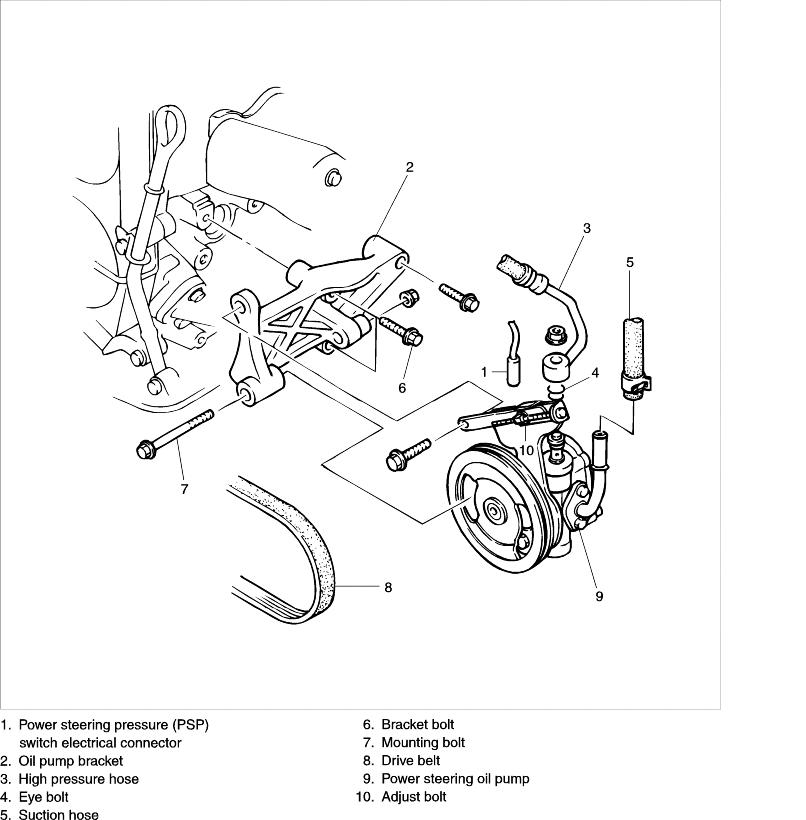 2

3

5

1

4

6

10

7

8

9

1. Power steering pressure (PSP) switch electrical connector
2. Oil pump bracket
3. High pressure hose
4. Eye bolt
5. Suction hose

6. Bracket bolt
7. Mounting bolt
8. Drive belt
9. Power steering oil pump
10. Adjust bolt