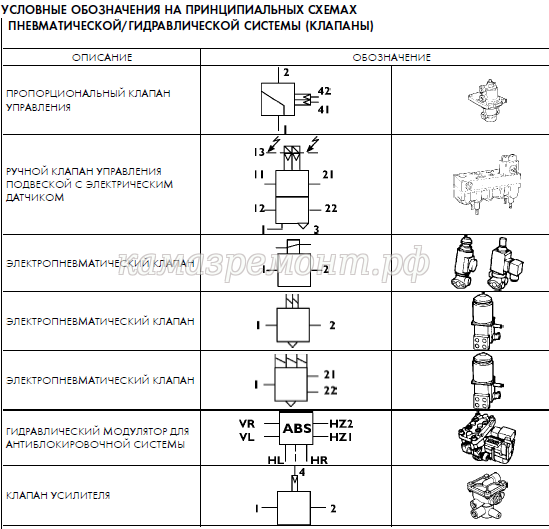 УСЛОВНЫЕ ОБОЗНАЧЕНИЯ НА ПРИНЦИПИАЛЬНЫХ СХЕМАХ ПНЕВМАТИЧЕСКОЙ/ГИДРАВЛИЧЕСКОЙ СИСТЕМЫ (КЛАПАНЫ)

| ОПИСАНИЕ | ОБОЗНАЧЕНИЕ | |
|---|---|---|
| ПРОПОРЦИОНАЛЬНЫЙ КЛАПАН УПРАВЛЕНИЯ | 2 42 41 1 | |
| РУЧНОЙ КЛАПАН УПРАВЛЕНИЯ ПОДВЕСКОЙ С ЭЛЕКТРИЧЕСКИМ ДАТЧИКОМ | 13 11 21 12 22 1 3 | |
| ЭЛЕКТРОПНЕВМАТИЧЕСКИЙ КЛАПАН | 1 2 | |
| ЭЛЕКТРОПНЕВМАТИЧЕСКИЙ КЛАПАН | 1 2 | |
| ЭЛЕКТРОПНЕВМАТИЧЕСКИЙ КЛАПАН | 1 21 22 | |
| ГИДРАВЛИЧЕСКИЙ МОДУЛЯТОР ДЛЯ АНТИБЛОКИРОВОЧНОЙ СИСТЕМЫ | VR VL ABS HZ2 HZ1 HL HR | |
| КЛАПАН УСИЛИТЕЛЯ | 4 1 2 | |

камазремонт.рф