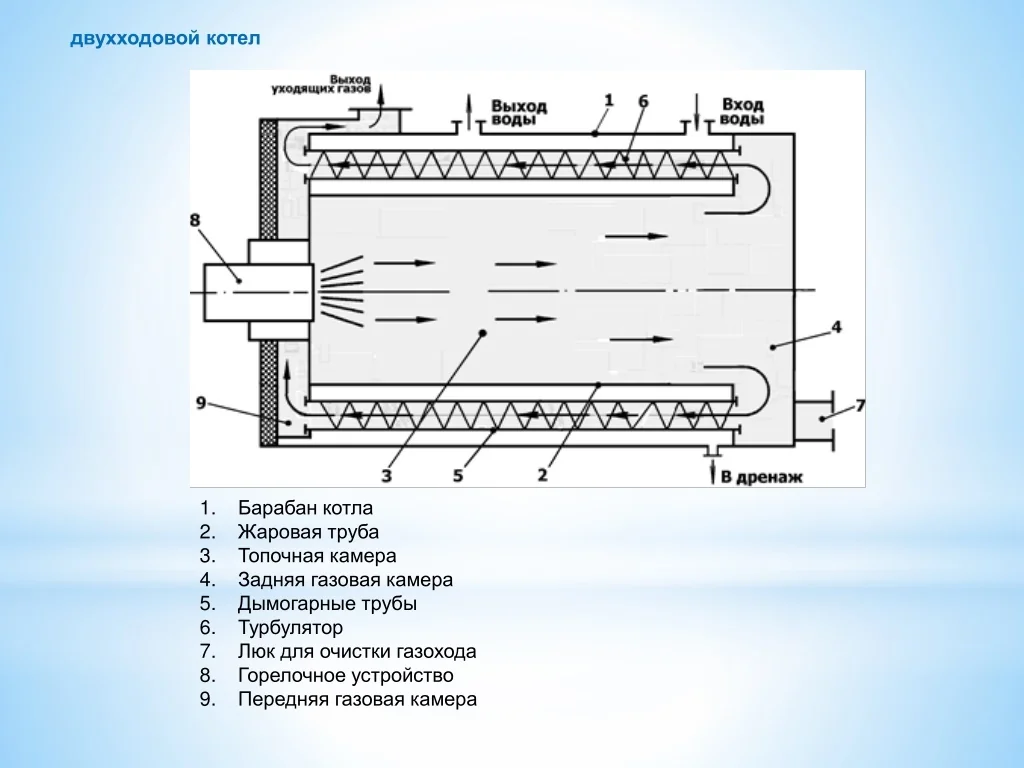 двухходовой котел

Выход уходящих газов

Выход воды

1

6

Вход воды

8

4

9

7

3

5

2

В дренаж

1. Барабан котла
2. Жаровая труба
3. Топочная камера
4. Задняя газовая камера
5. Дымогарные трубы
6. Турбулятор
7. Люк для очистки газохода
8. Горелочное устройство
9. Передняя газовая камера