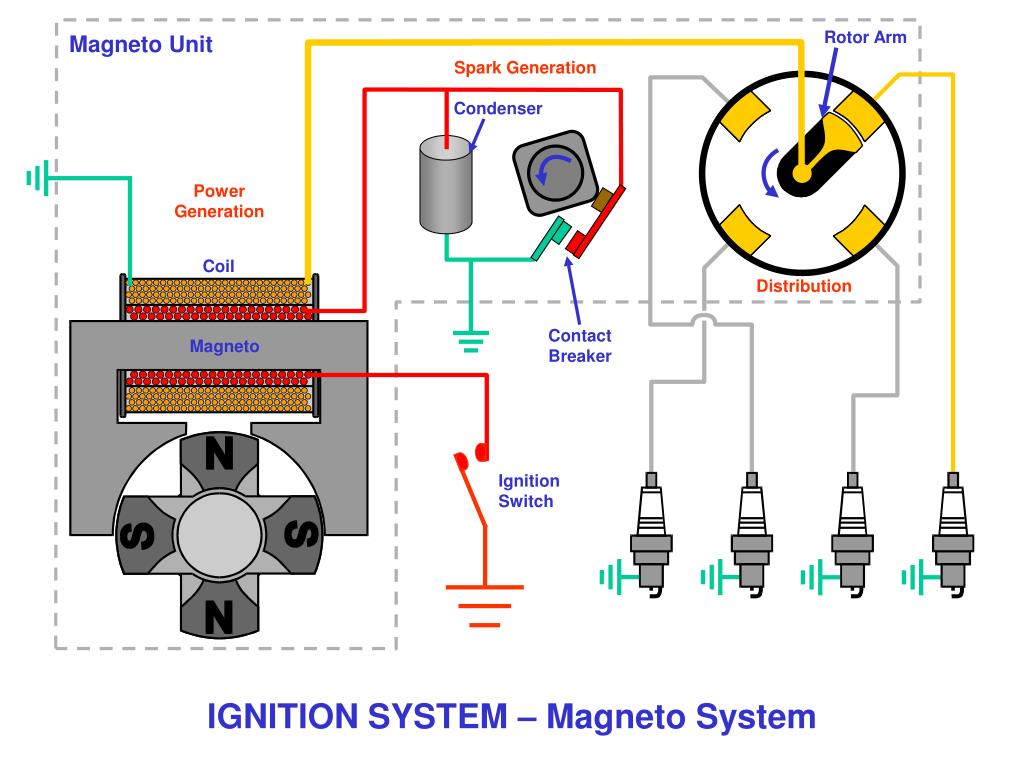 Magneto Unit

Rotor Arm

Spark Generation

Condenser

Power Generation

Coil

Distribution

Contact Breaker

Magneto

N

S

S

N

Ignition Switch

IGNITION SYSTEM – Magneto System