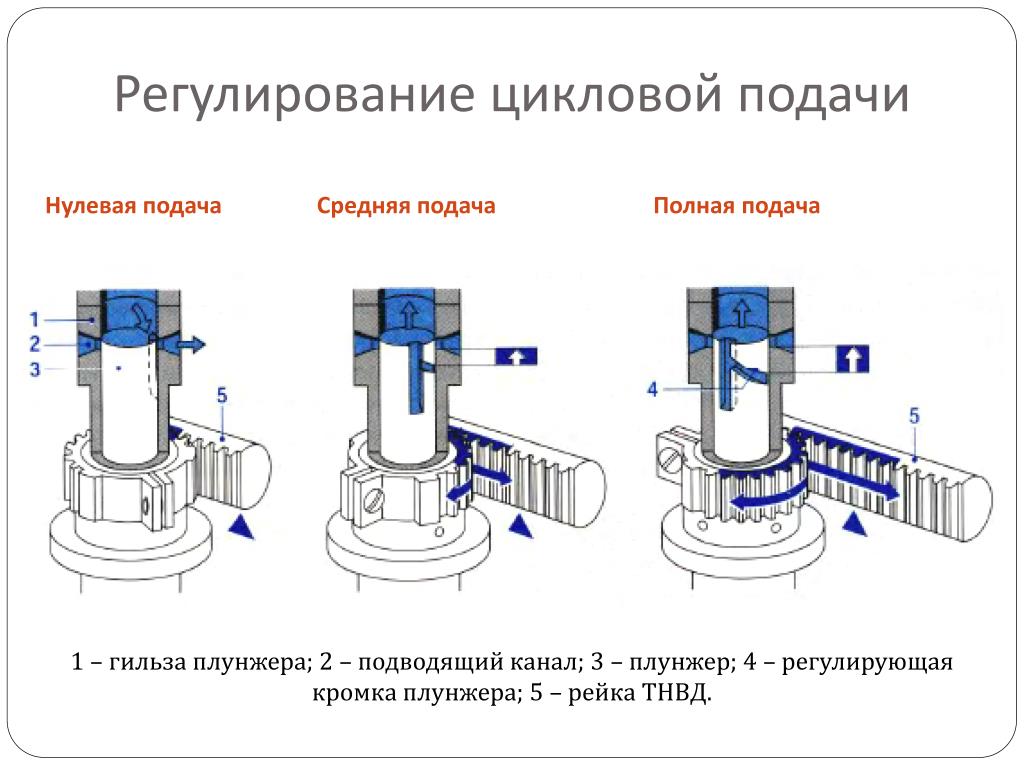 Регулирование цикловой подачи

Нулевая подача

Средняя подача

Полная подача

1

2

3

5

4

5

1 – гильза плунжера; 2 – подводящий канал; 3 – плунжер; 4 – регулирующая кромка плунжера; 5 – рейка ТНВД.