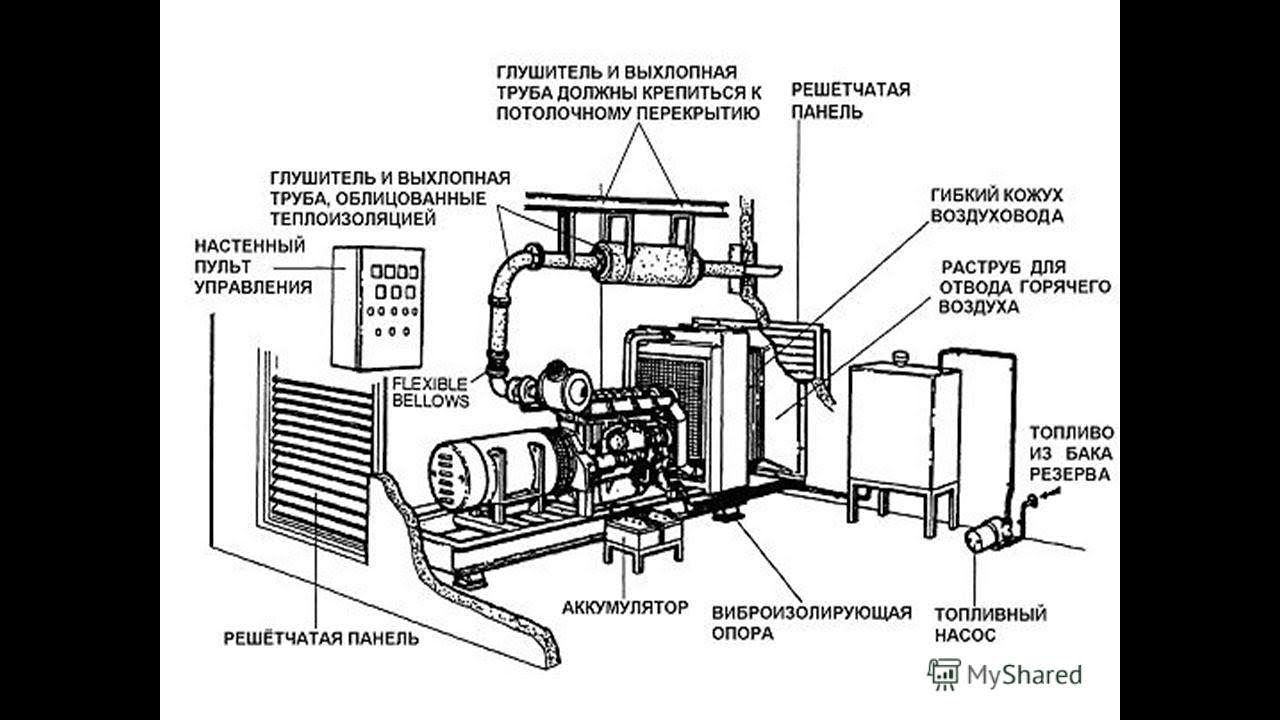 ГЛУШИТЕЛЬ И ВЫХЛОПНАЯ ТРУБА ДОЛЖНЫ КРЕПИТЬСЯ К ПОТОЛОЧНОМУ ПЕРЕКРЫТИЮ

РЕШЕТЧАТАЯ ПАНЕЛЬ

ГЛУШИТЕЛЬ И ВЫХЛОПНАЯ ТРУБА, ОБЛИЦОВАННЫЕ ТЕПЛОИЗОЛЯЦИЕЙ

ГИБКИЙ КОЖУХ ВОЗДУХОВОДА

НАСТЕННЫЙ ПУЛЬТ УПРАВЛЕНИЯ

РАСТРУБ ДЛЯ ОТВОДА ГОРЯЧЕГО ВОЗДУХА

FLEXIBLE BELLOWS

ТОПЛИВО ИЗ БАКА РЕЗЕРВА

АККУМУЛЯТОР

ВИБРОИЗОЛИРУЮЩАЯ ОПОРА

ТОПЛИВНЫЙ НАСОС

РЕШЁТЧАТАЯ ПАНЕЛЬ

MyShared