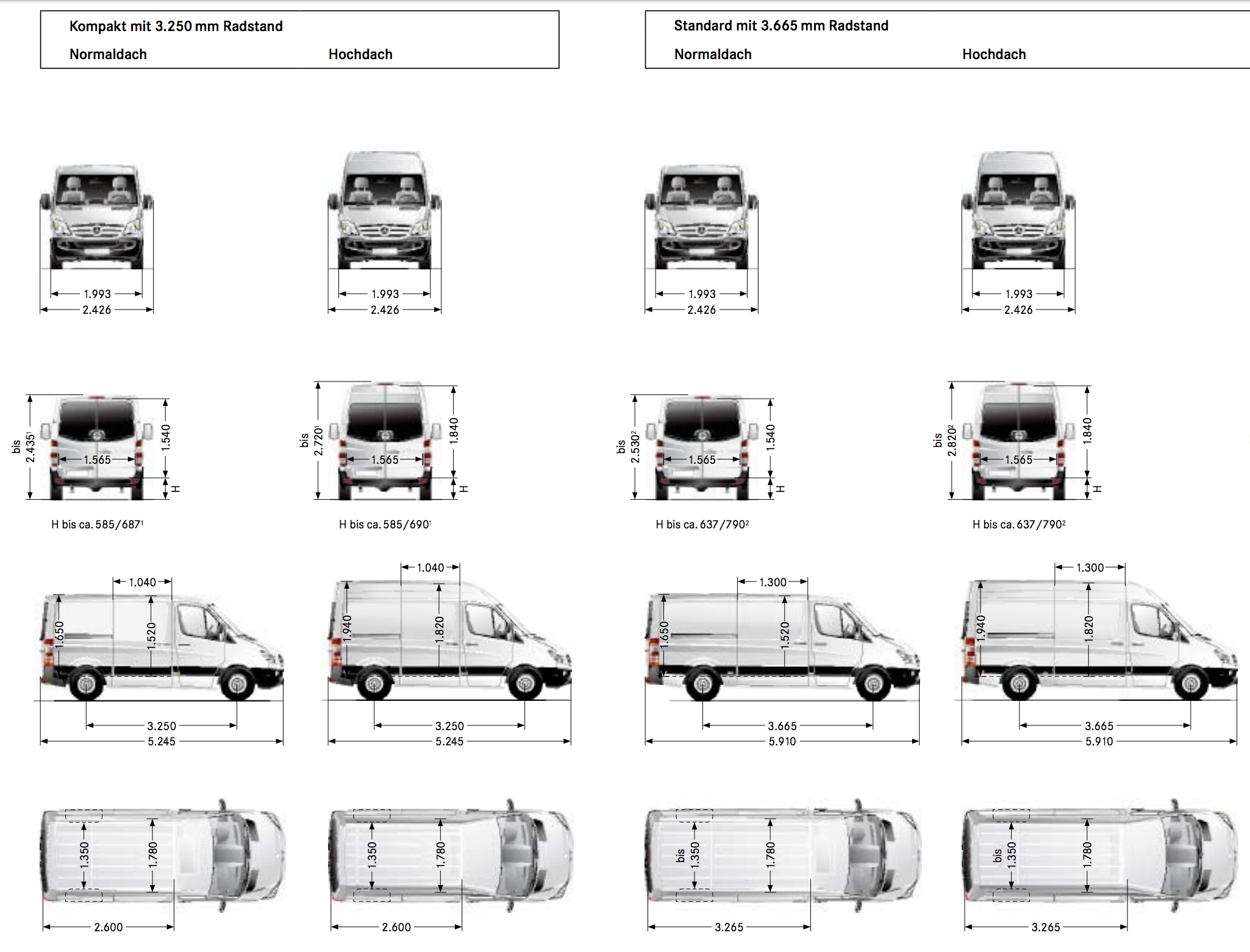 Kompakt mit 3.250 mm Radstand

Normaldach

Hochdach

Standard mit 3.665 mm Radstand

Normaldach

Hochdach

1.993
2.426

1.993
2.426

1.993
2.426

1.993
2.426

bis 2.435$^1$
1.565
1.540
H

bis 2.720$^1$
1.565
1.840
H

bis 2.530$^2$
1.565
1.540
H

bis 2.820$^2$
1.565
1.840
H

H bis ca. 585/687$^1$

H bis ca. 585/690$^1$

H bis ca. 637/790$^2$

H bis ca. 637/790$^2$

1.040
1.650
1.520
3.250
5.245

1.040
1.940
1.820
3.250
5.245

1.300
1.650
1.520
3.665
5.910

1.300
1.940
1.820
3.665
5.910

1.350
1.780
2.600

1.350
1.780
2.600

bis 1.350
1.780
3.265

bis 1.350
1.780
3.265