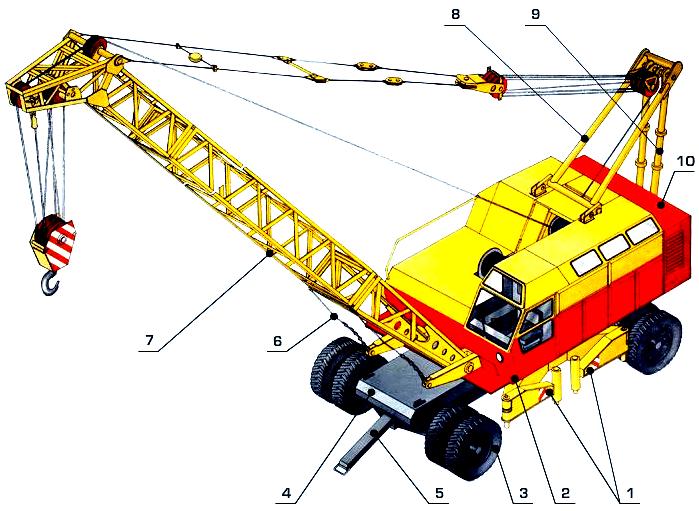 8
9
10
7
6
4
5
3
2
1