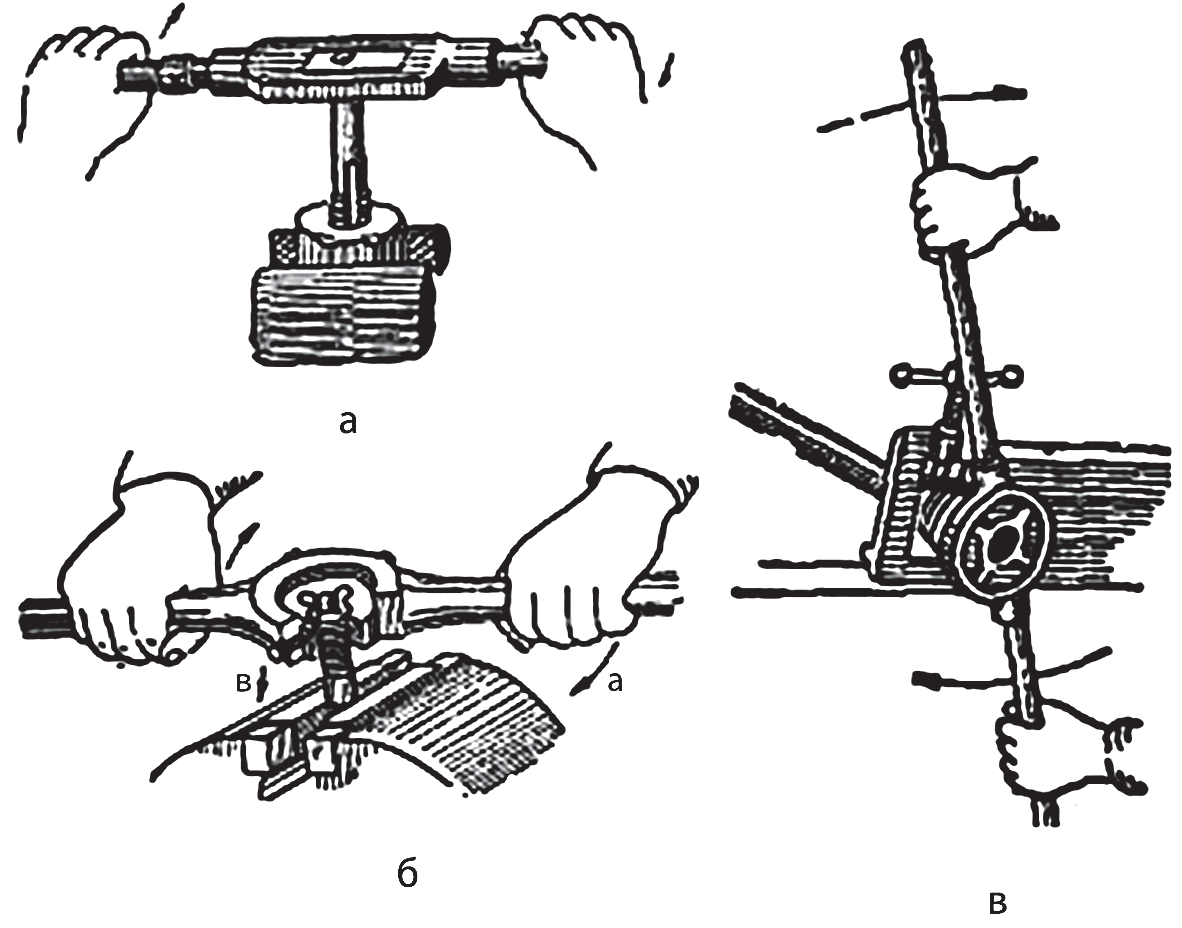 а

в

а

б

в