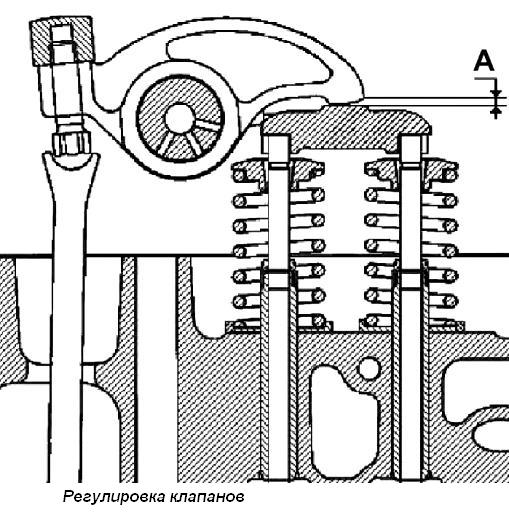 A

Регулировка клапанов