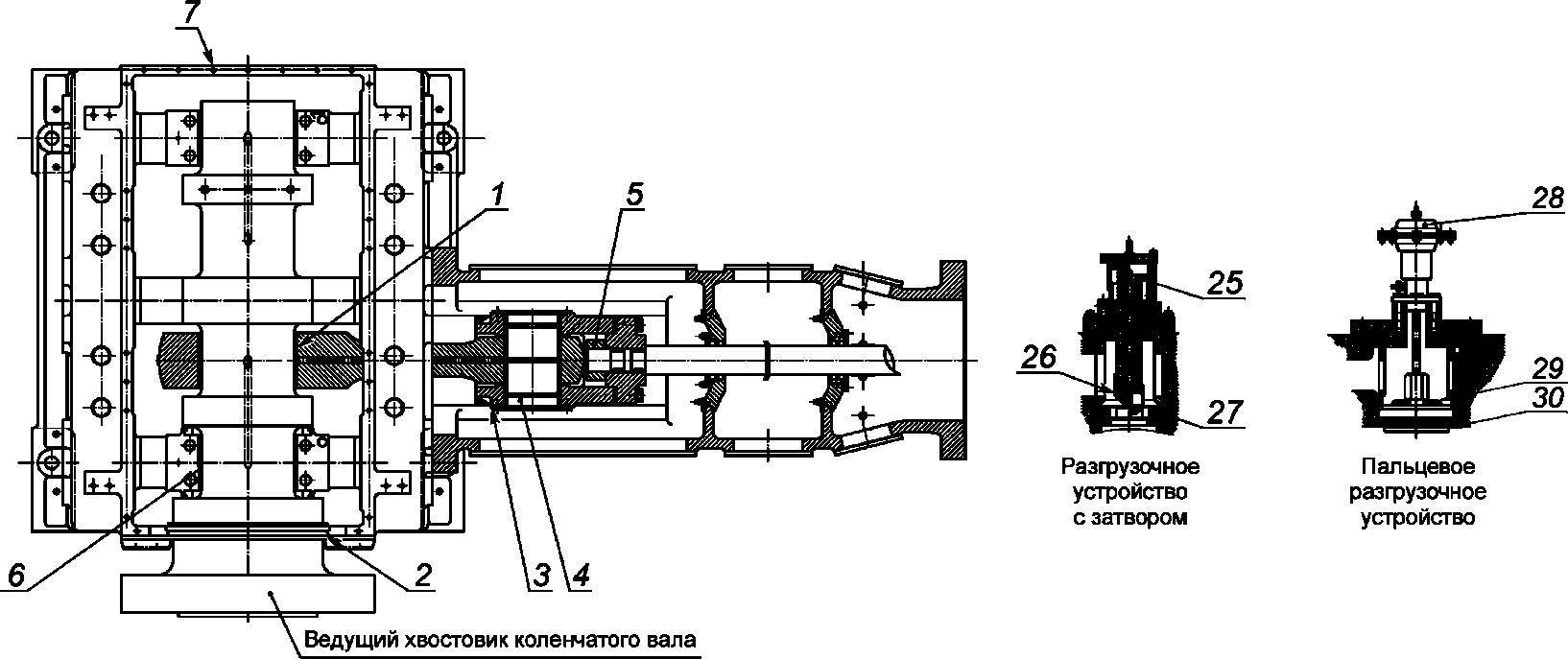 7
1
5
28
25
26
29
30
27
Разгрузочное устройство с затвором
Пальцевое разгрузочное устройство
6
2
3
4
Ведущий хвостовик коленчатого вала