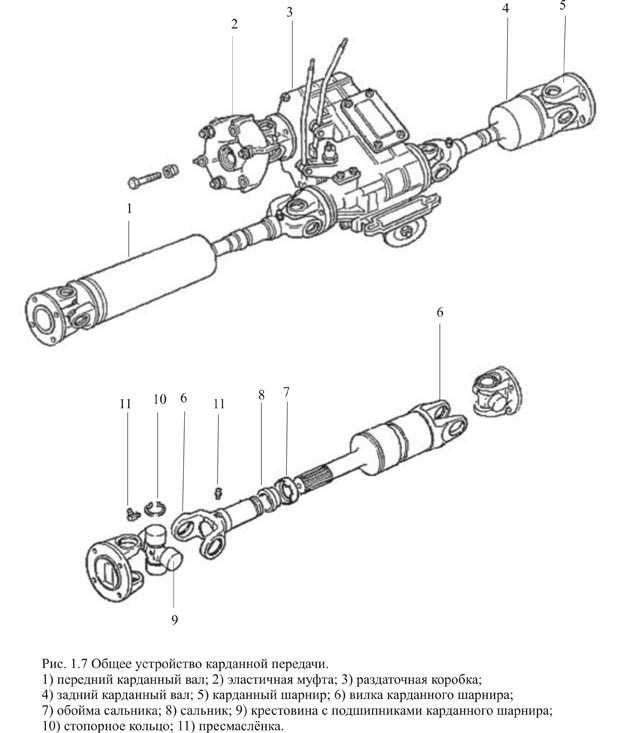 2
3
4
5
1
6
11
10
6
11
8
7
9

Рис. 1.7 Общее устройство карданной передачи.
1) передний карданный вал; 2) эластичная муфта; 3) раздаточная коробка; 4) задний карданный вал; 5) карданный шарнир; 6) вилка карданного шарнира; 7) обойма сальника; 8) сальник; 9) крестовина с подшипниками карданного шарнира; 10) стопорное кольцо; 11) пресмаслёнка.