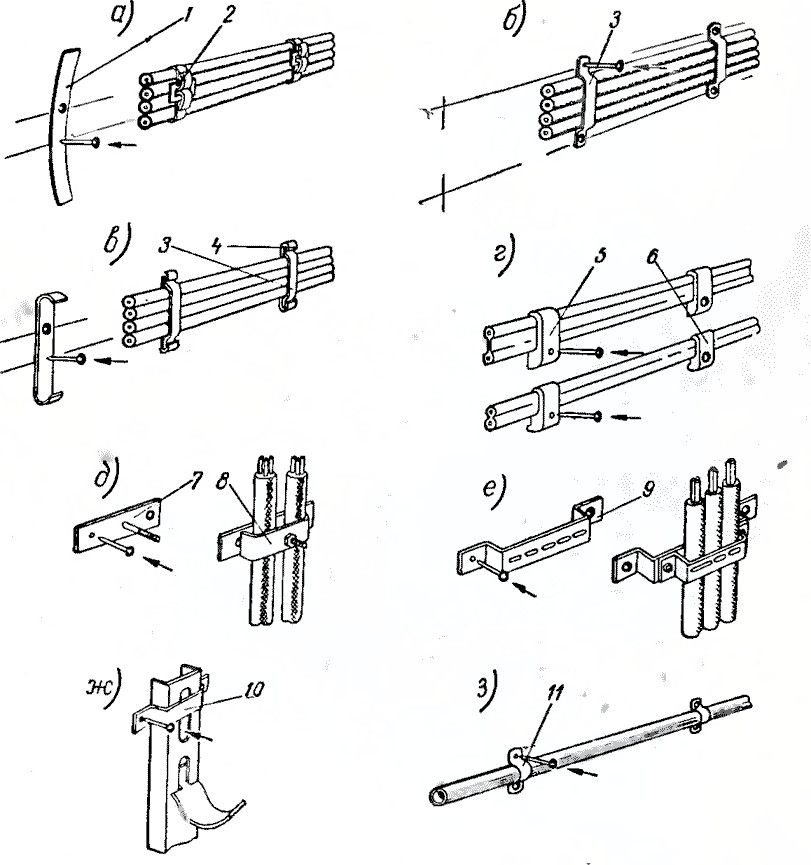 а)
1
2
б)
3
в)
3
4
г)
5
6
д)
7
8
е)
9
ж)
10
з)
11