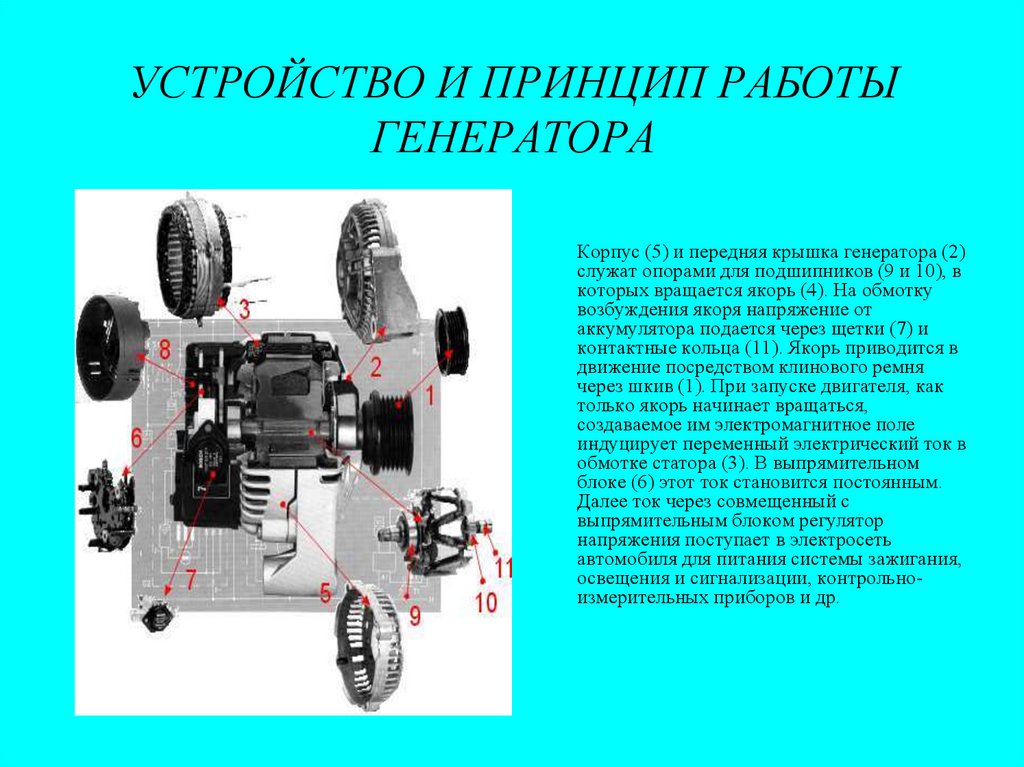 УСТРОЙСТВО И ПРИНЦИП РАБОТЫ ГЕНЕРАТОРА

3
8
2
1
6
7
5
9
10
11

Корпус (5) и передняя крышка генератора (2) служат опорами для подшипников (9 и 10), в которых вращается якорь (4). На обмотку возбуждения якоря напряжение от аккумулятора подается через щетки (7) и контактные кольца (11). Якорь приводится в движение посредством клинового ремня через шкив (1). При запуске двигателя, как только якорь начинает вращаться, создаваемое им электромагнитное поле индуцирует переменный электрический ток в обмотке статора (3). В выпрямительном блоке (6) этот ток становится постоянным. Далее ток через совмещенный с выпрямительным блоком регулятор напряжения поступает в электросеть автомобиля для питания системы зажигания, освещения и сигнализации, контрольно-измерительных приборов и др.