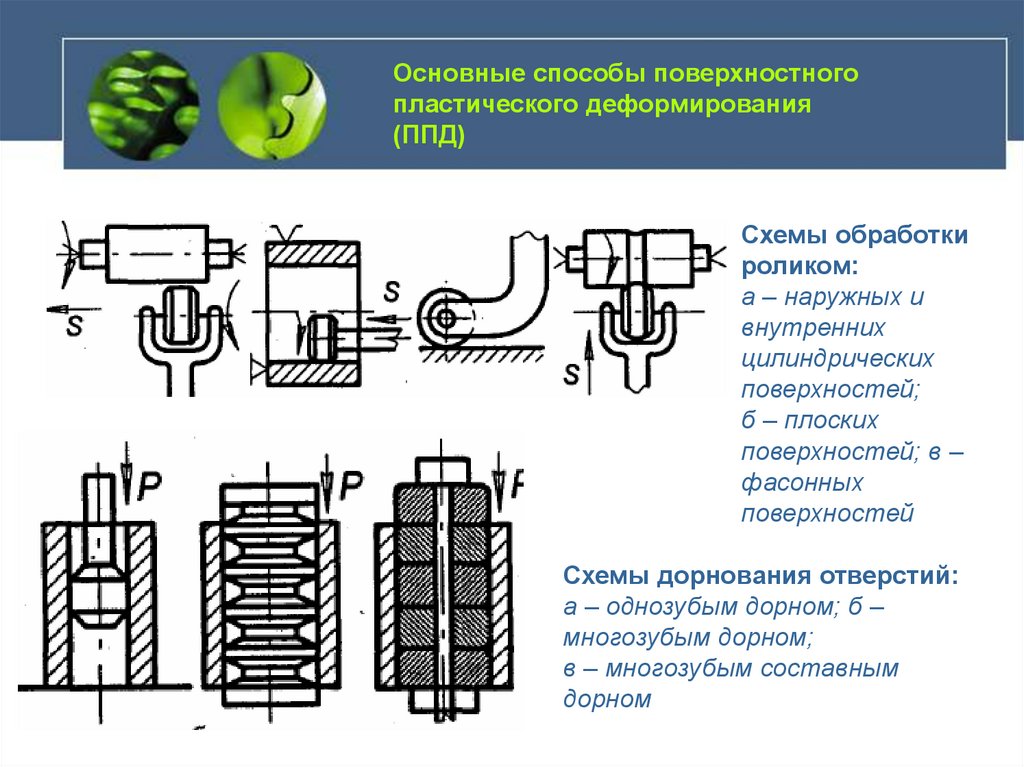 Основные способы поверхностного пластического деформирования (ППД)

S

S

S

Схемы обработки роликом:
а – наружных и внутренних цилиндрических поверхностей;
б – плоских поверхностей; в – фасонных поверхностей

P

P

P

Схемы дорнования отверстий:
а – однозубым дорном; б – многозубым дорном;
в – многозубым составным дорном