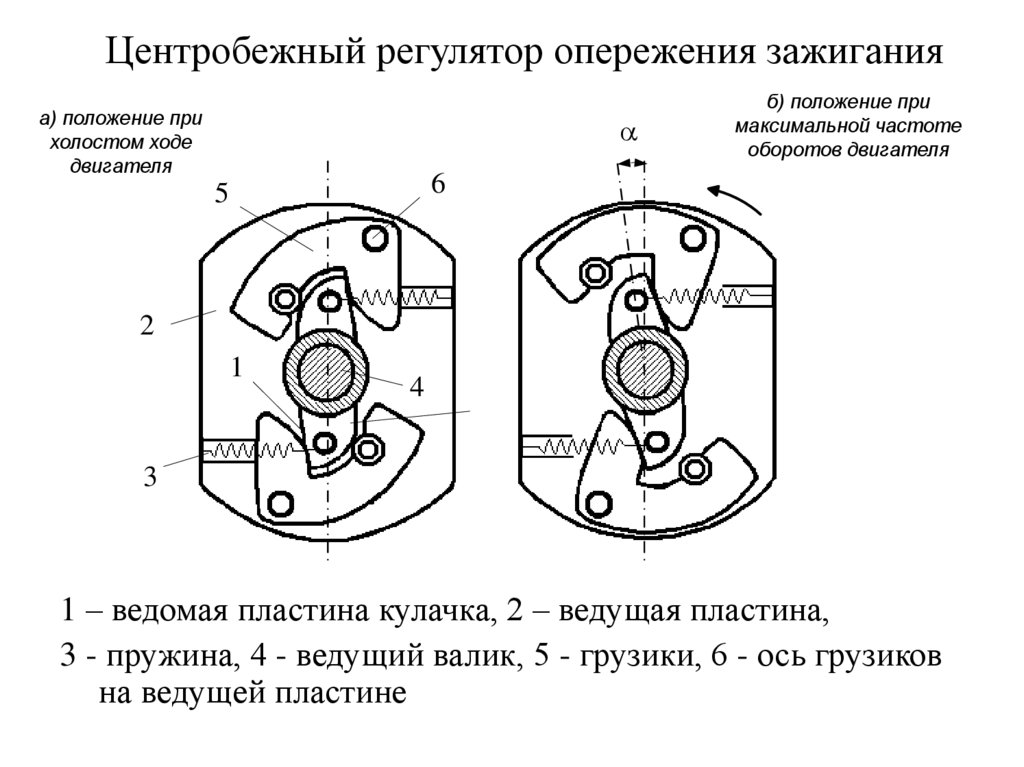 Центробежный регулятор опережения зажигания

а) положение при холостом ходе двигателя

б) положение при максимальной частоте оборотов двигателя

$\alpha$

5

6

2

1

4

3

1 – ведомая пластина кулачка, 2 – ведущая пластина,

3 - пружина, 4 - ведущий валик, 5 - грузики, 6 - ось грузиков на ведущей пластине