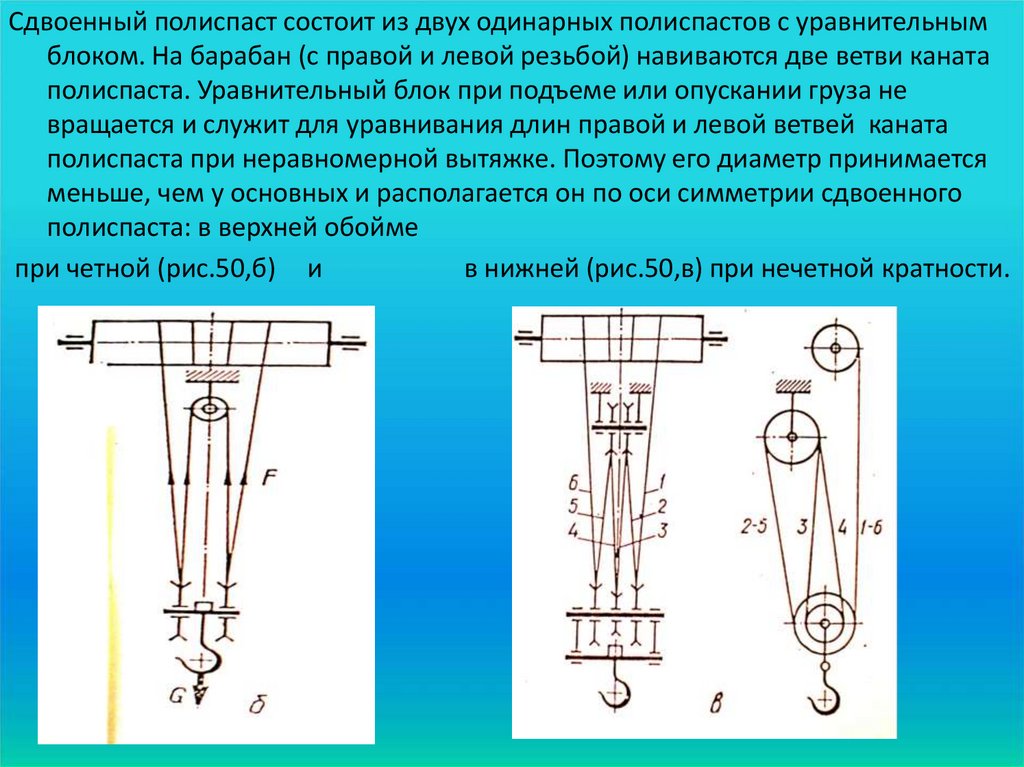 Сдвоенный полиспаст состоит из двух одинарных полиспастов с уравнительным блоком. На барабан (с правой и левой резьбой) навиваются две ветви каната полиспаста. Уравнительный блок при подъеме или опускании груза не вращается и служит для уравнивания длин правой и левой ветвей каната полиспаста при неравномерной вытяжке. Поэтому его диаметр принимается меньше, чем у основных и располагается он по оси симметрии сдвоенного полиспаста: в верхней обойме

при четной (рис.50,б) и в нижней (рис.50,в) при нечетной кратности.

F

G

б

6
5
4

1
2
3

2-5 3 4 1-6

в