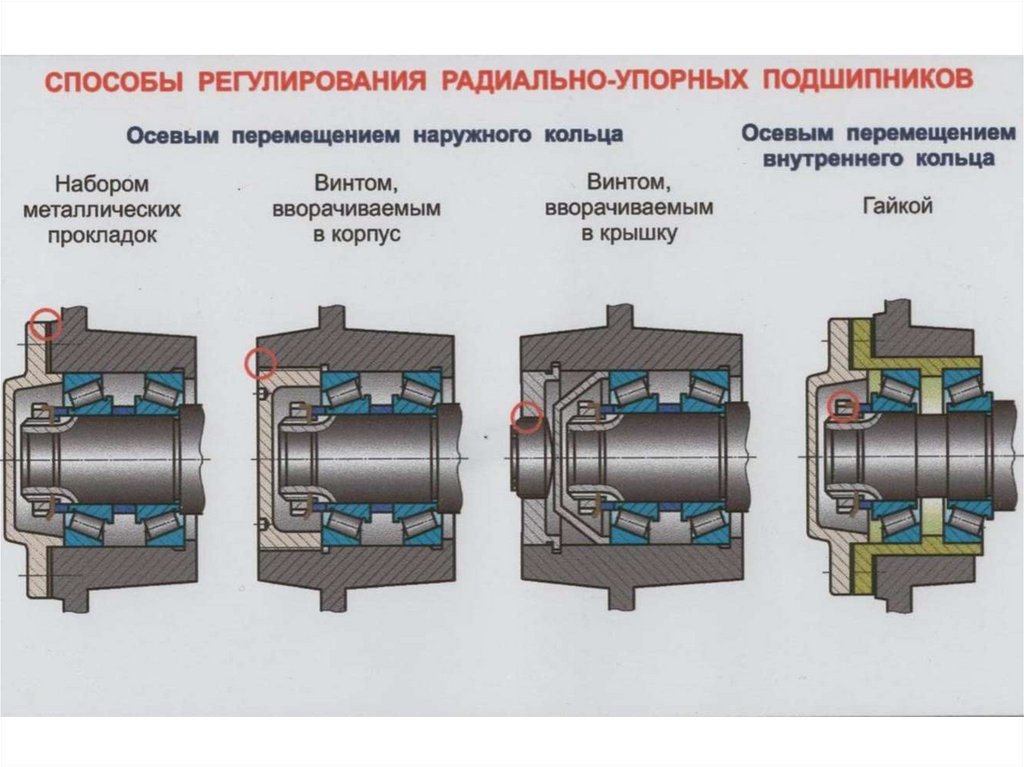 СПОСОБЫ РЕГУЛИРОВАНИЯ РАДИАЛЬНО-УПОРНЫХ ПОДШИПНИКОВ

Осевым перемещением наружного кольца

Набором металлических прокладок

Винтом, вворачиваемым в корпус

Винтом, вворачиваемым в крышку

Осевым перемещением внутреннего кольца

Гайкой