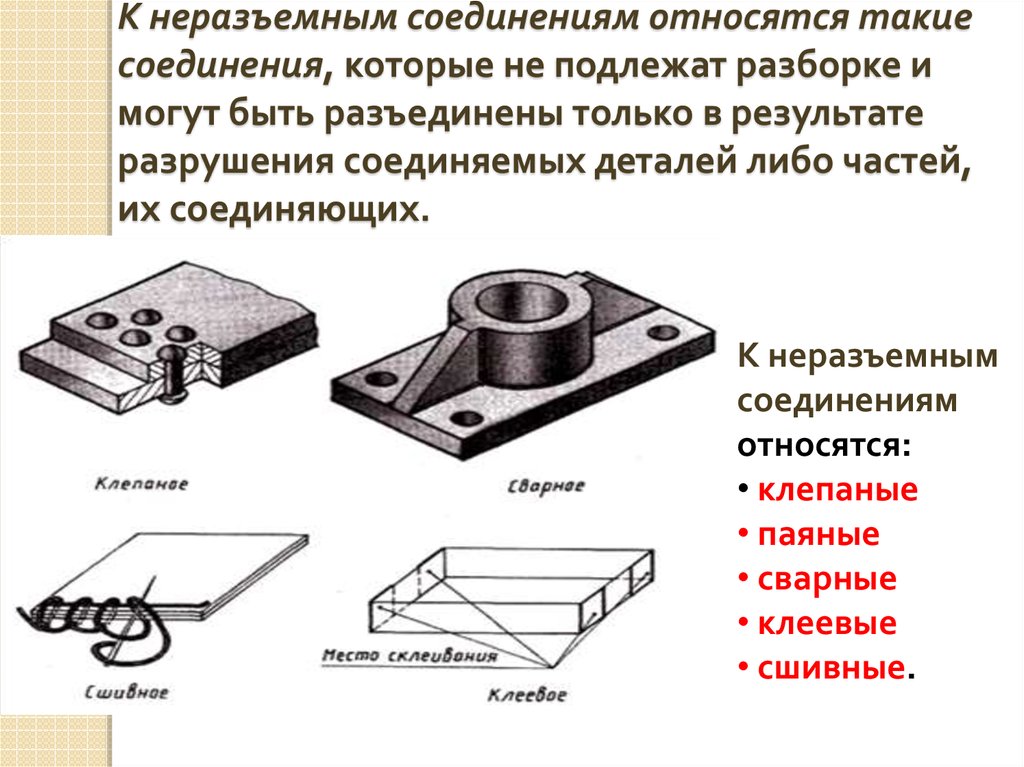 К неразъемным соединениям относятся такие соединения, которые не подлежат разборке и могут быть разъединены только в результате разрушения соединяемых деталей либо частей, их соединяющих.

Клепаное

Сварное

Сшивное

Место склеивания

Клеевое

К неразъемным соединениям относятся:
• клепаные
• паяные
• сварные
• клеевые
• сшивные.