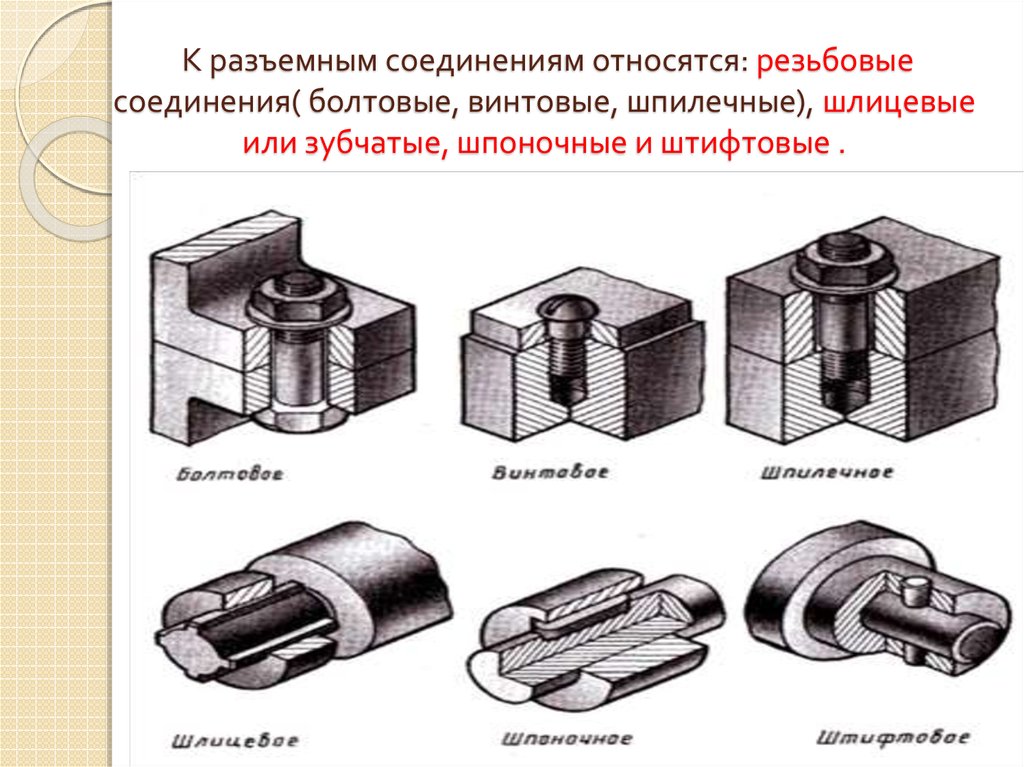 К разъемным соединениям относятся: резьбовые соединения( болтовые, винтовые, шпилечные), шлицевые или зубчатые, шпоночные и штифтовые .

Болтовое

Винтовое

Шпилечное

Шлицевое

Шпоночное

Штифтовое